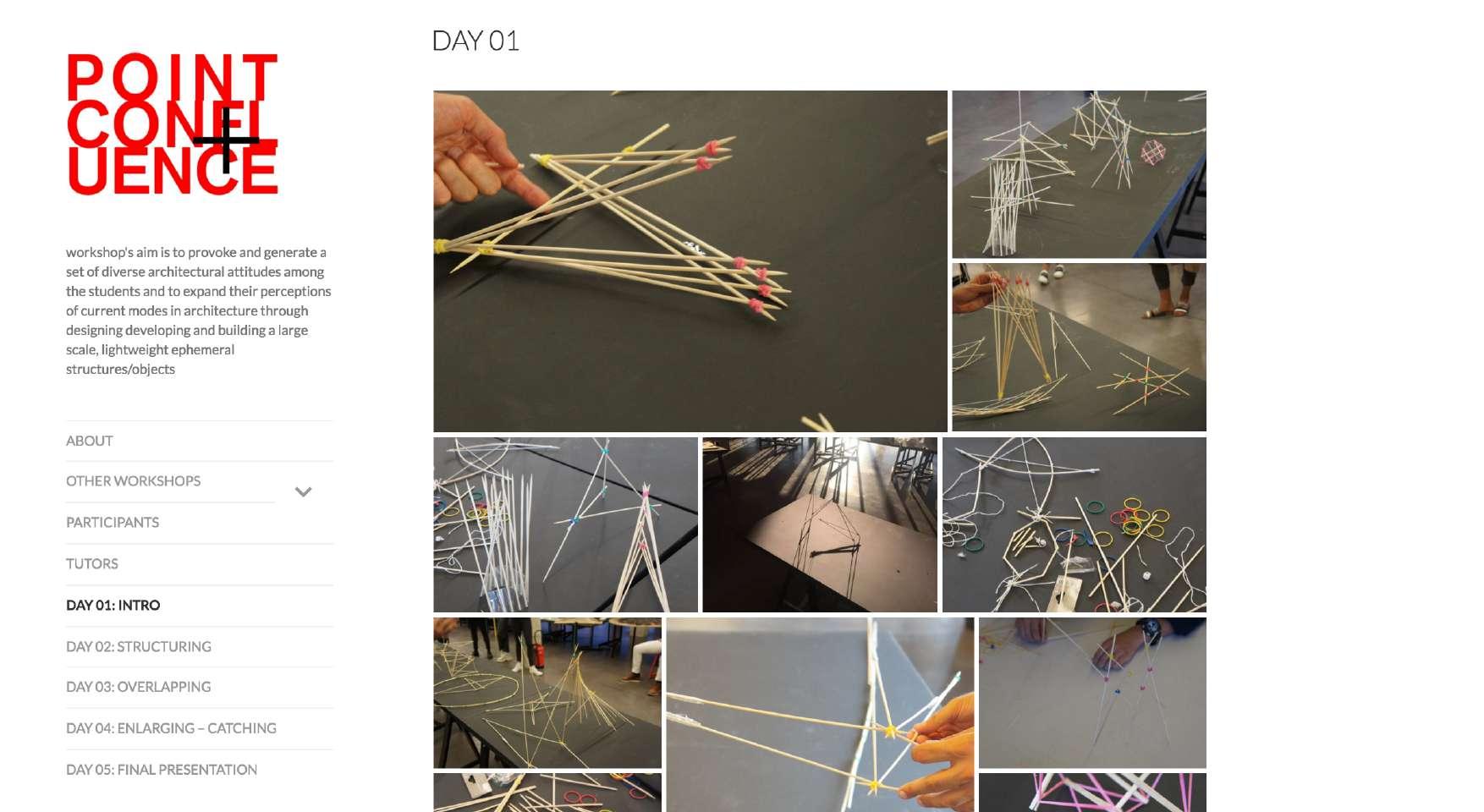 POINT
CONFL
UENCE

workshop's aim is to provoke and generate a set of diverse architectural attitudes among the students and to expand their perceptions of current modes in architecture through designing developing and building a large scale, lightweight ephemeral structures/objects

ABOUT

OTHER WORKSHOPS

PARTICIPANTS

TUTORS

DAY 01: INTRO

DAY 02: STRUCTURING

DAY 03: OVERLAPPING

DAY 04: ENLARGING – CATCHING

DAY 05: FINAL PRESENTATION

DAY 01