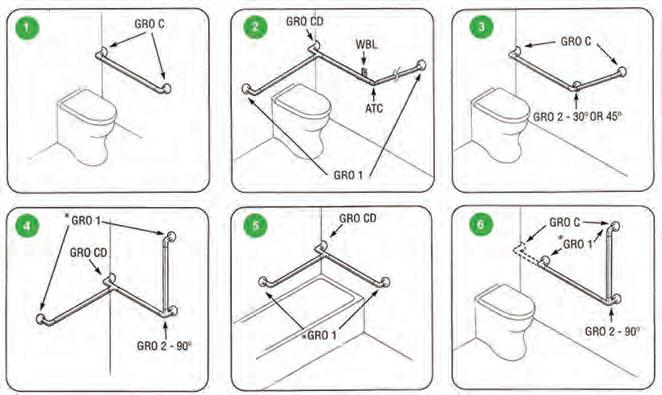 1
GRO C

2
GRO CD
WBL
ATC
GRO 1

3
GRO C
GRO 2 - 30° OR 45°

4
*GRO 1
GRO CD
GRO 2 - 90°

5
GRO CD
*GRO 1

6
GRO C
*GRO 1
GRO 2 - 90°