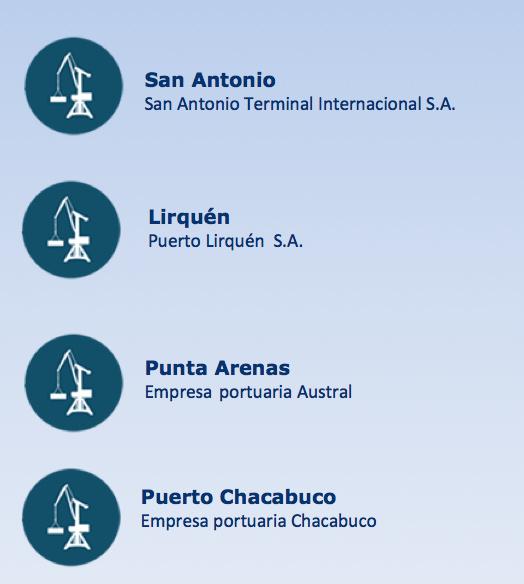 San Antonio
San Antonio Terminal Internacional S.A.

Lirquén
Puerto Lirquén S.A.

Punta Arenas
Empresa portuaria Austral

Puerto Chacabuco
Empresa portuaria Chacabuco