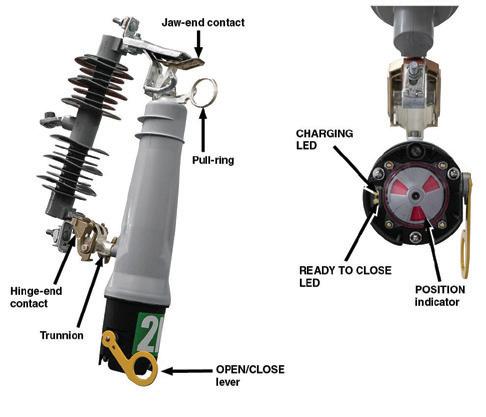 Jaw-end contact

Pull-ring

Hinge-end contact

Trunnion

2

OPEN/CLOSE lever

CHARGING LED

READY TO CLOSE LED

POSITION indicator