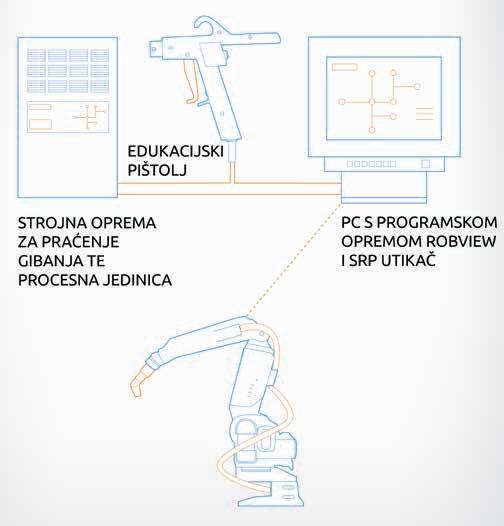 EDUKACIJSKI PIŠTOLJ

STROJNA OPREMA ZA PRAĆENJE GIBANJA TE PROCESNA JEDINICA

PC S PROGRAMSKOM OPREMOM ROBVIEW I SRP UTIKAČ