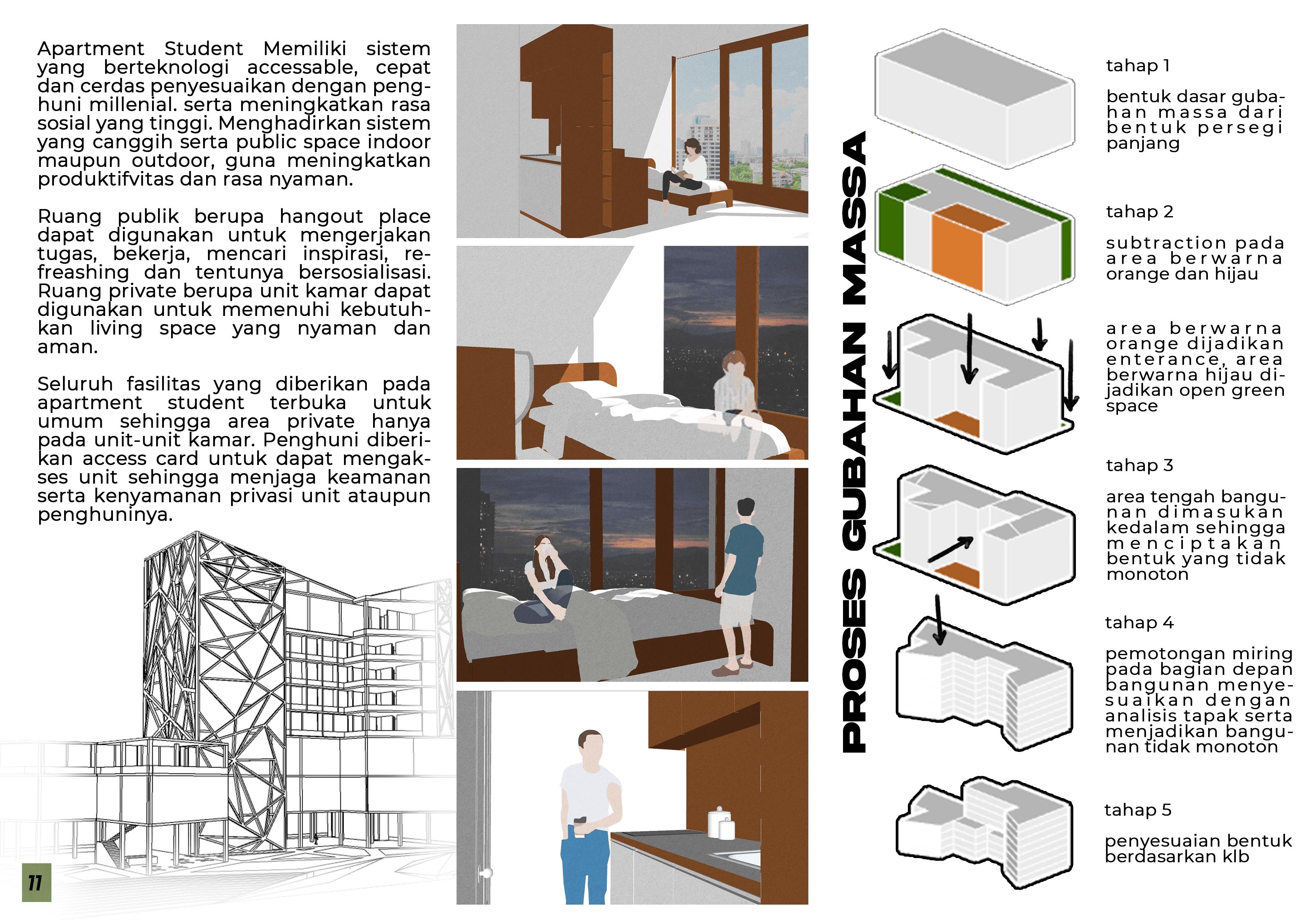 Apartment Student Memiliki sistem yang berteknologi accessable, cepat dan cerdas penyesuaikan dengan penghuni millenial. serta meningkatkan rasa sosial yang tinggi. Menghadirkan sistem yang canggih serta public space indoor maupun outdoor, guna meningkatkan produktifvitas dan rasa nyaman.

Ruang publik berupa hangout place dapat digunakan untuk mengerjakan tugas, bekerja, mencari inspirasi, refreashing dan tentunya bersosialisasi. Ruang private berupa unit kamar dapat digunakan untuk memenuhi kebutuhkan living space yang nyaman dan aman.

Seluruh fasilitas yang diberikan pada apartment student terbuka untuk umum sehingga area private hanya pada unit-unit kamar. Penghuni diberikan access card untuk dapat mengakses unit sehingga menjaga keamanan serta kenyamanan privasi unit ataupun penghuninya.

11

PROSES GUBAHAN MASSA

tahap 1

bentuk dasar gubahan massa dari bentuk persegi panjang

tahap 2

subtraction pada area berwarna orange dan hijau

area berwarna orange dijadikan enterance, area berwarna hijau dijadikan open green space

tahap 3

area tengah bangunan dimasukan kedalam sehingga menciptakan bentuk yang tidak monoton

tahap 4

pemotongan miring pada bagian depan bangunan menyesuaikan dengan analisis tapak serta menjadikan bangunan tidak monoton

tahap 5

penyesuaian bentuk berdasarkan klb