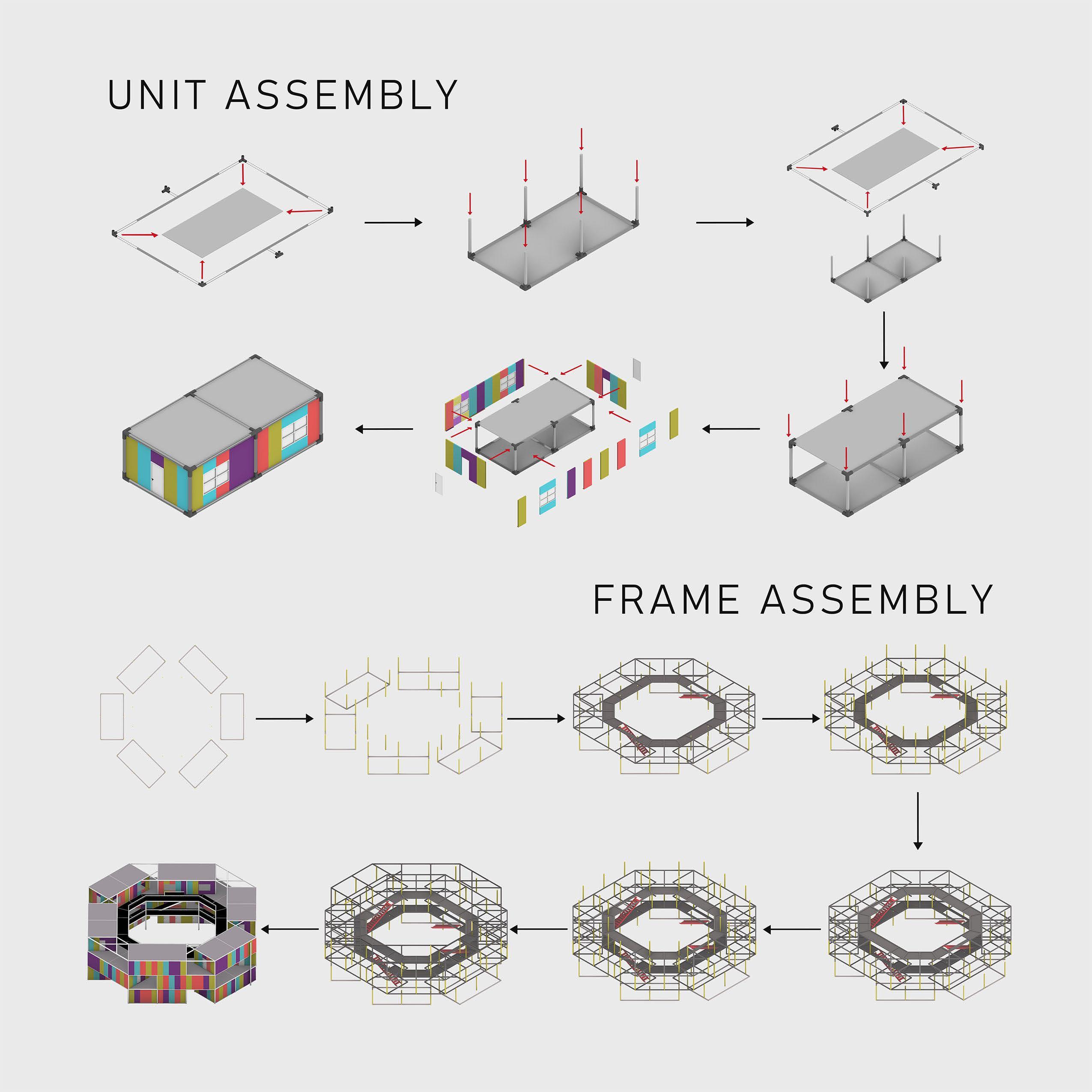 UNIT ASSEMBLY

FRAME ASSEMBLY