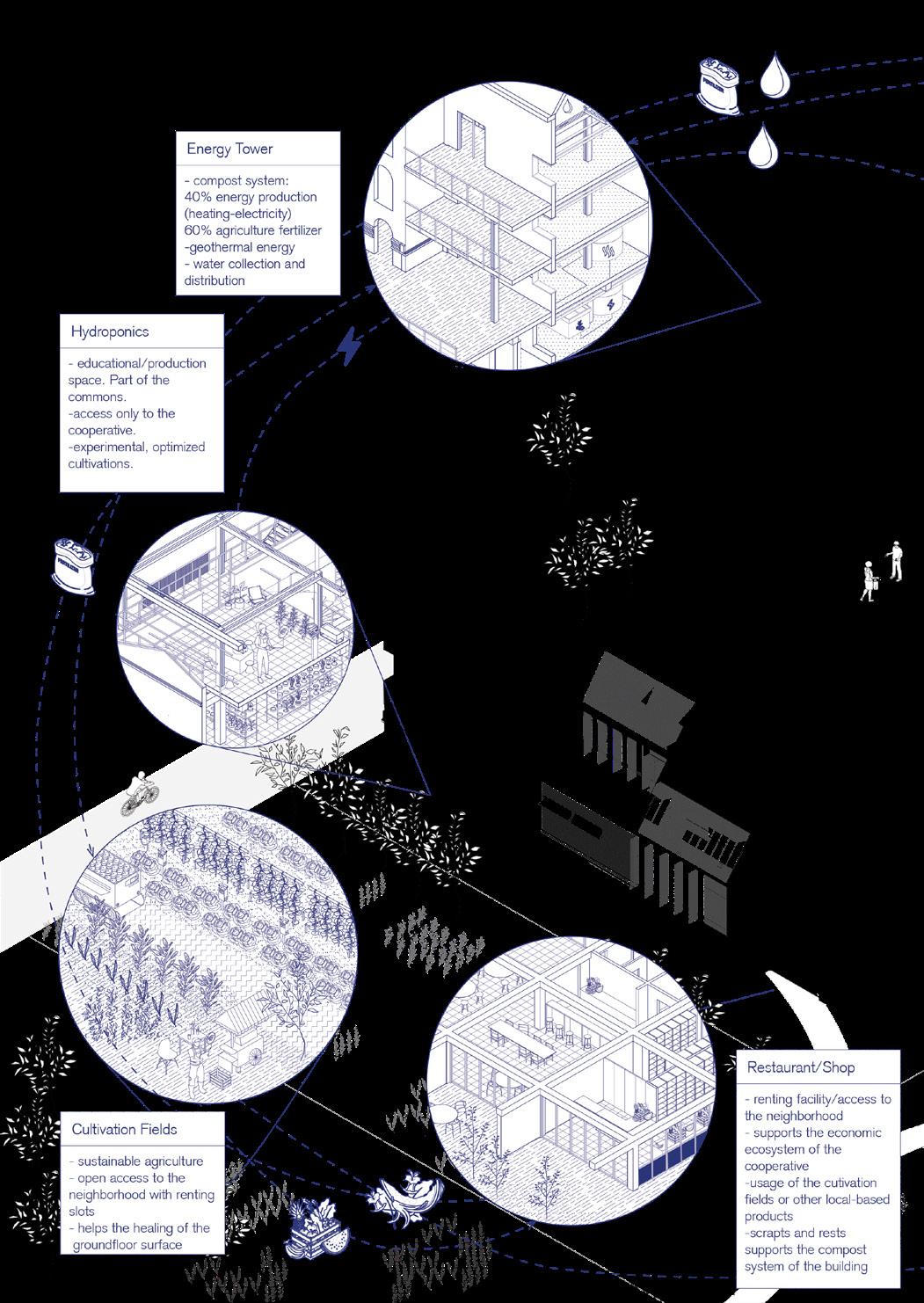 Energy Tower

- compost system:
40% energy production (heating-electricity)
60% agriculture fertilizer
-geothermal energy
- water collection and distribution

Hydroponics

- educational/production space. Part of the commons.
-access only to the cooperative.
-experimental, optimized cultivations.

Cultivation Fields

- sustainable agriculture
- open access to the neighborhood with renting slots
- helps the healing of the groundfloor surface

Restaurant/Shop

- renting facility/access to the neighborhood
- supports the economic ecosystem of the cooperative
-usage of the cutivation fields or other local-based products
-scrapts and rests supports the compost system of the building