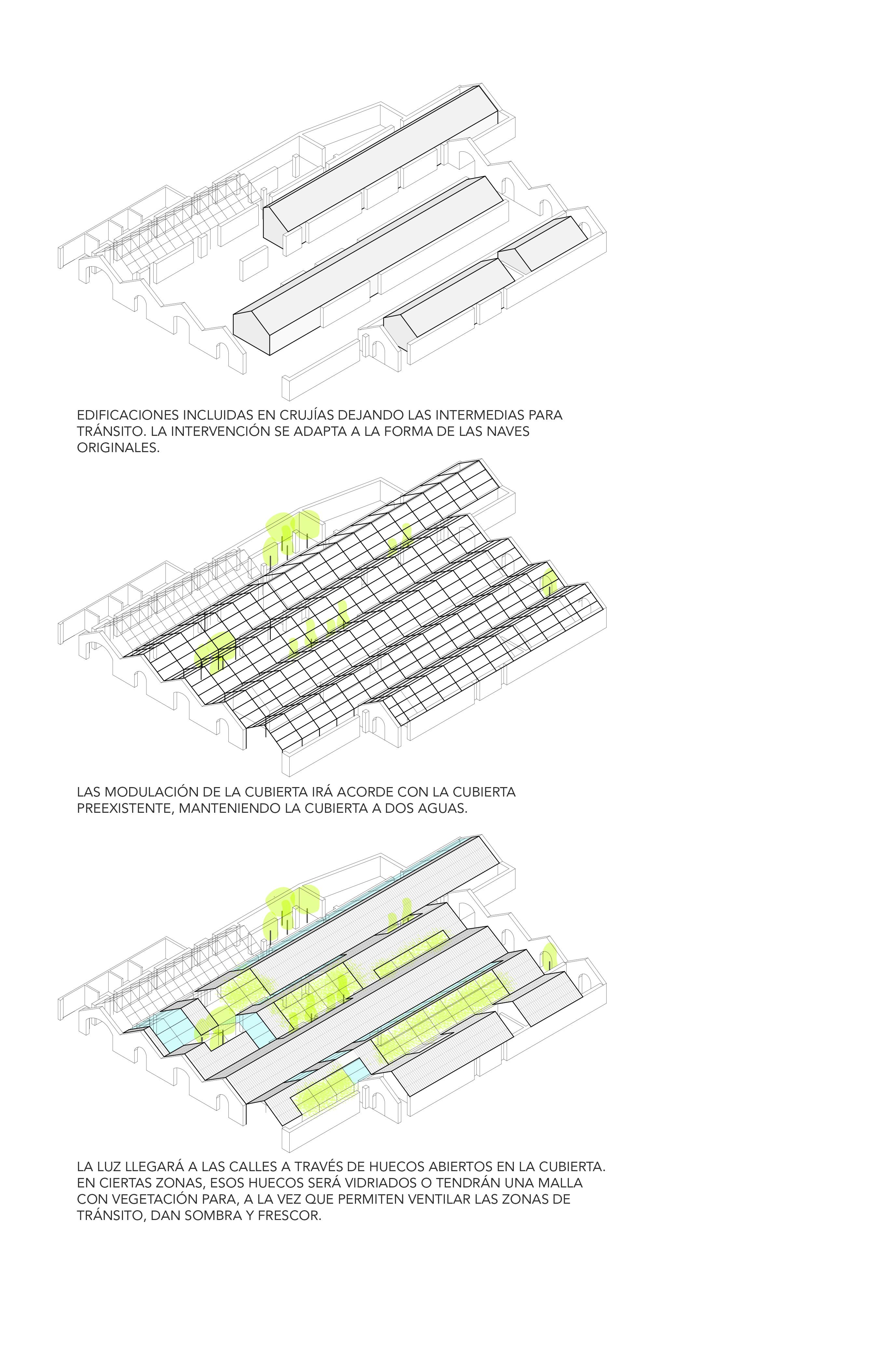 EDIFICACIONES INCLUIDAS EN CRUJÍAS DEJANDO LAS INTERMEDIAS PARA TRÁNSITO. LA INTERVENCIÓN SE ADAPTA A LA FORMA DE LAS NAVES ORIGINALES.

LAS MODULACIÓN DE LA CUBIERTA IRÁ ACORDE CON LA CUBIERTA PREEXISTENTE, MANTENIENDO LA CUBIERTA A DOS AGUAS.

LA LUZ LLEGARÁ A LAS CALLES A TRAVÉS DE HUECOS ABIERTOS EN LA CUBIERTA. EN CIERTAS ZONAS, ESOS HUECOS SERÁ VIDRIADOS O TENDRÁN UNA MALLA CON VEGETACIÓN PARA, A LA VEZ QUE PERMITEN VENTILAR LAS ZONAS DE TRÁNSITO, DAN SOMBRA Y FRESCOR.