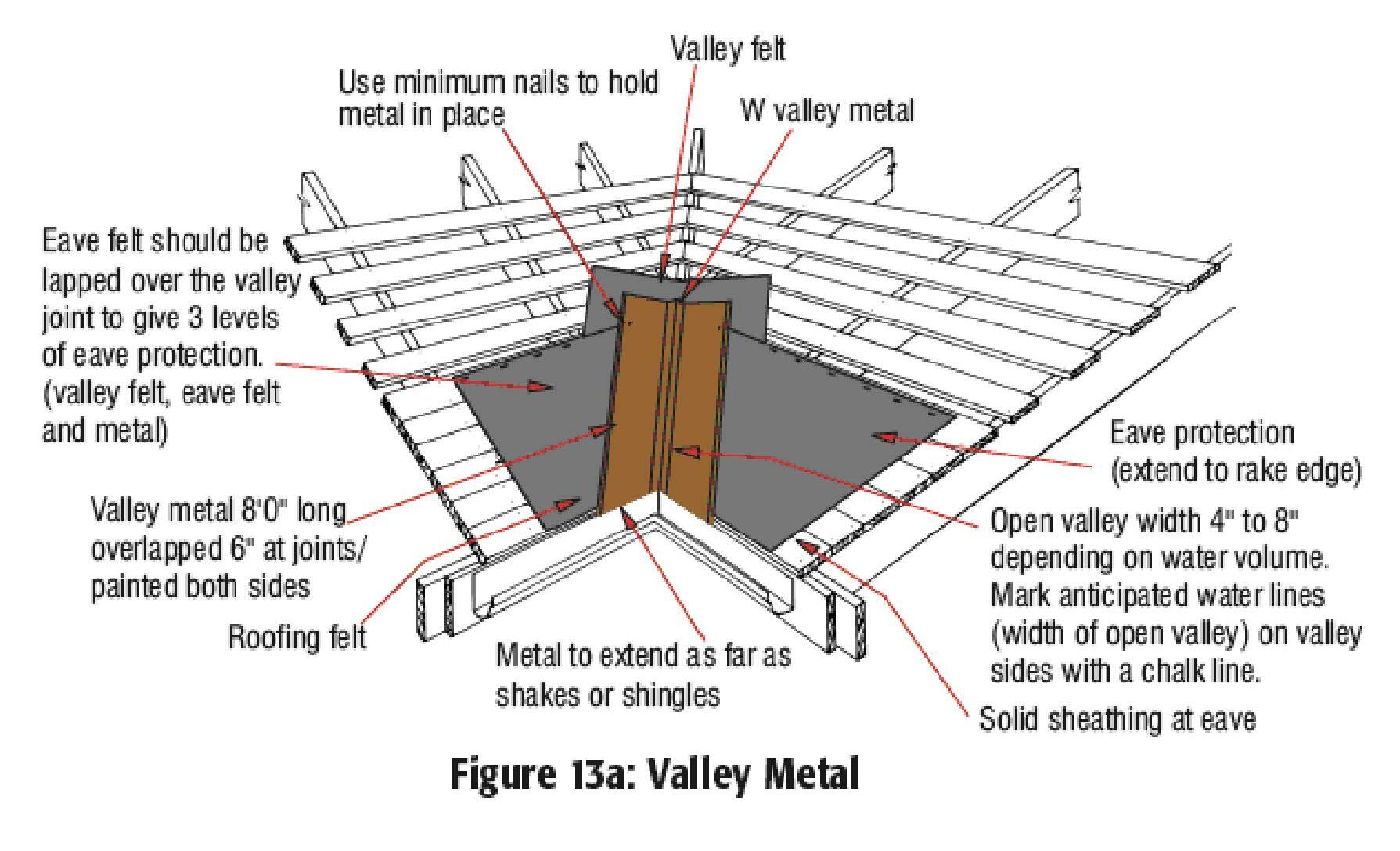 Valley felt

Use minimum nails to hold metal in place

W valley metal

Eave felt should be lapped over the valley joint to give 3 levels of eave protection. (valley felt, eave felt and metal)

Eave protection (extend to rake edge)

Valley metal 8'0" long overlapped 6" at joints/ painted both sides

Open valley width 4" to 8" depending on water volume. Mark anticipated water lines (width of open valley) on valley sides with a chalk line.

Roofing felt

Metal to extend as far as shakes or shingles

Solid sheathing at eave

Figure 13a: Valley Metal