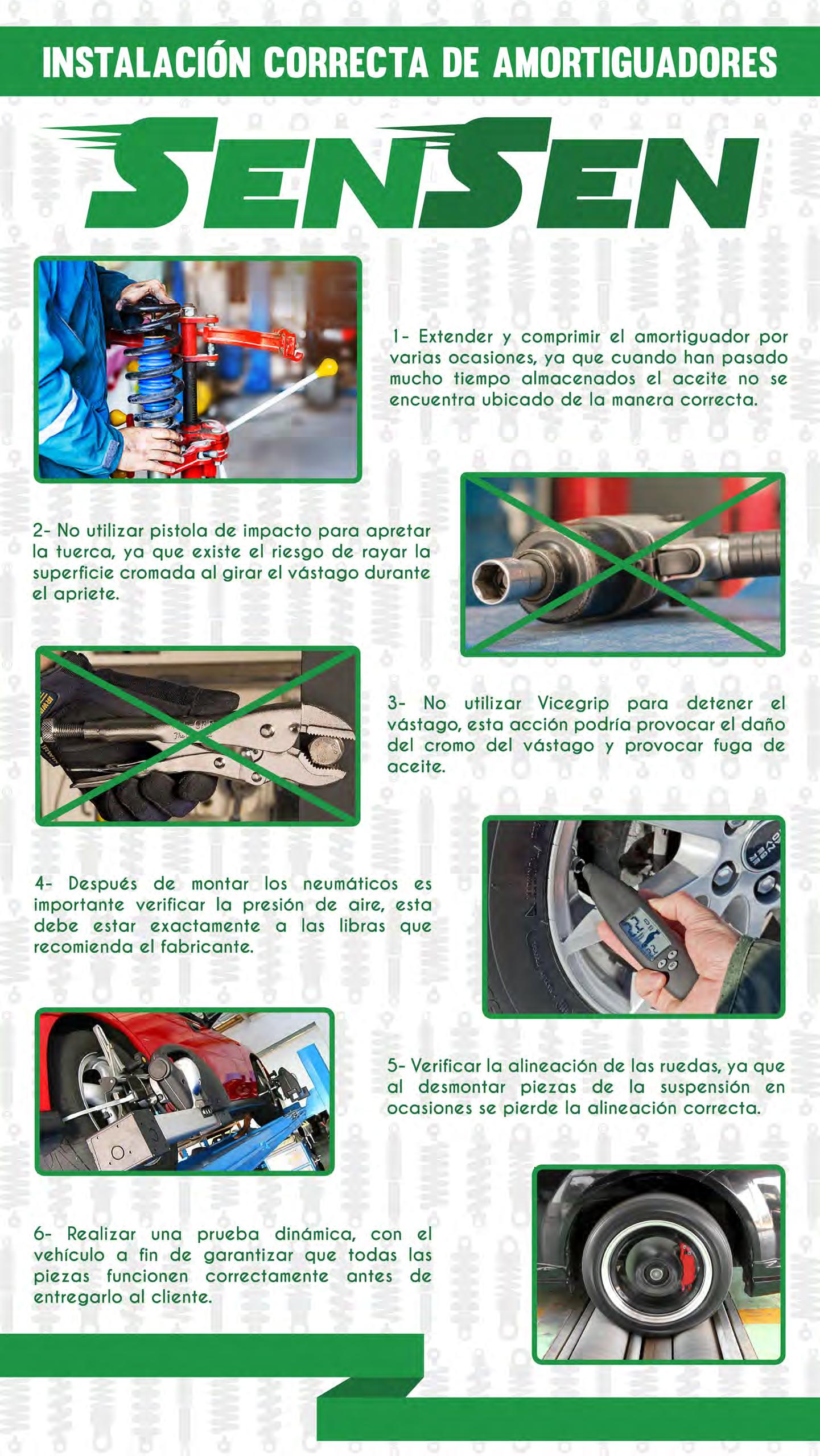 INSTALACIÓN CORRECTA DE AMORTIGUADORES

SENSEN

1- Extender y comprimir el amortiguador por varias ocasiones, ya que cuando han pasado mucho tiempo almacenados el aceite no se encuentra ubicado de la manera correcta.

2- No utilizar pistola de impacto para apretar la tuerca, ya que existe el riesgo de rayar la superficie cromada al girar el vástago durante el apriete.

3- No utilizar Vicegrip para detener el vástago, esta acción podría provocar el daño del cromo del vástago y provocar fuga de aceite.

4- Después de montar los neumáticos es importante verificar la presión de aire, esta debe estar exactamente a las libras que recomienda el fabricante.

5- Verificar la alineación de las ruedas, ya que al desmontar piezas de la suspensión en ocasiones se pierde la alineación correcta.

6- Realizar una prueba dinámica, con el vehículo a fin de garantizar que todas las piezas funcionen correctamente antes de entregarlo al cliente.