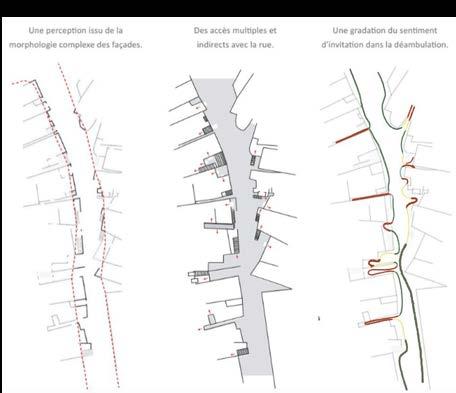 Une perception issu de la morphologie complexe des façades.

Des accès multiples et indirects avec la rue.

Une gradation du sentiment d'invitation dans la déambulation.