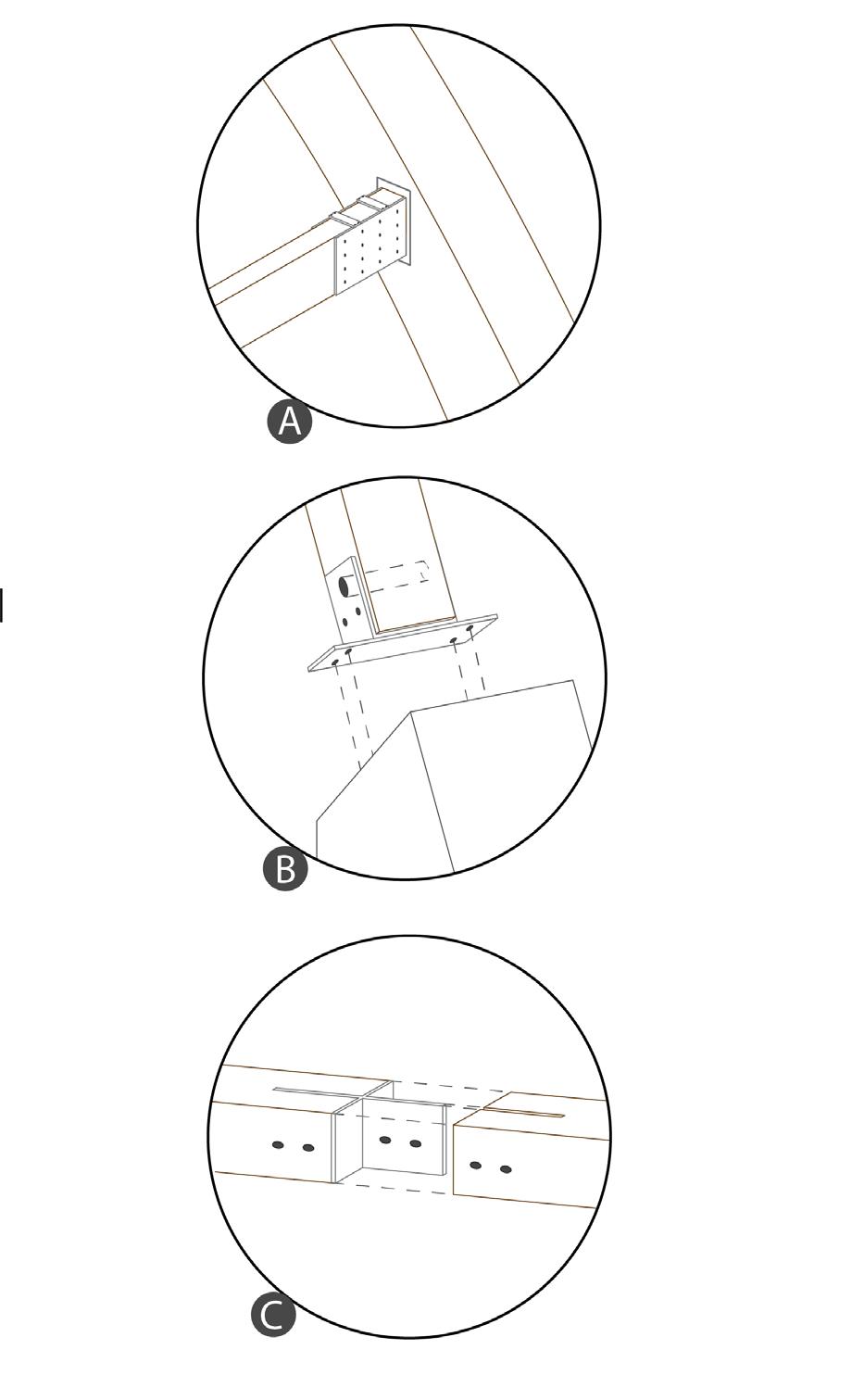 A

B

C