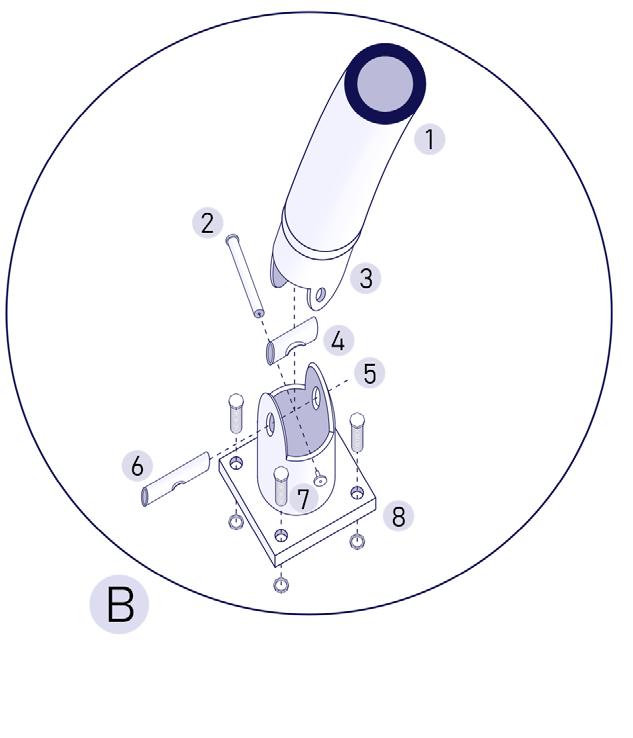 1
2
3
4
5
6
7
8
B