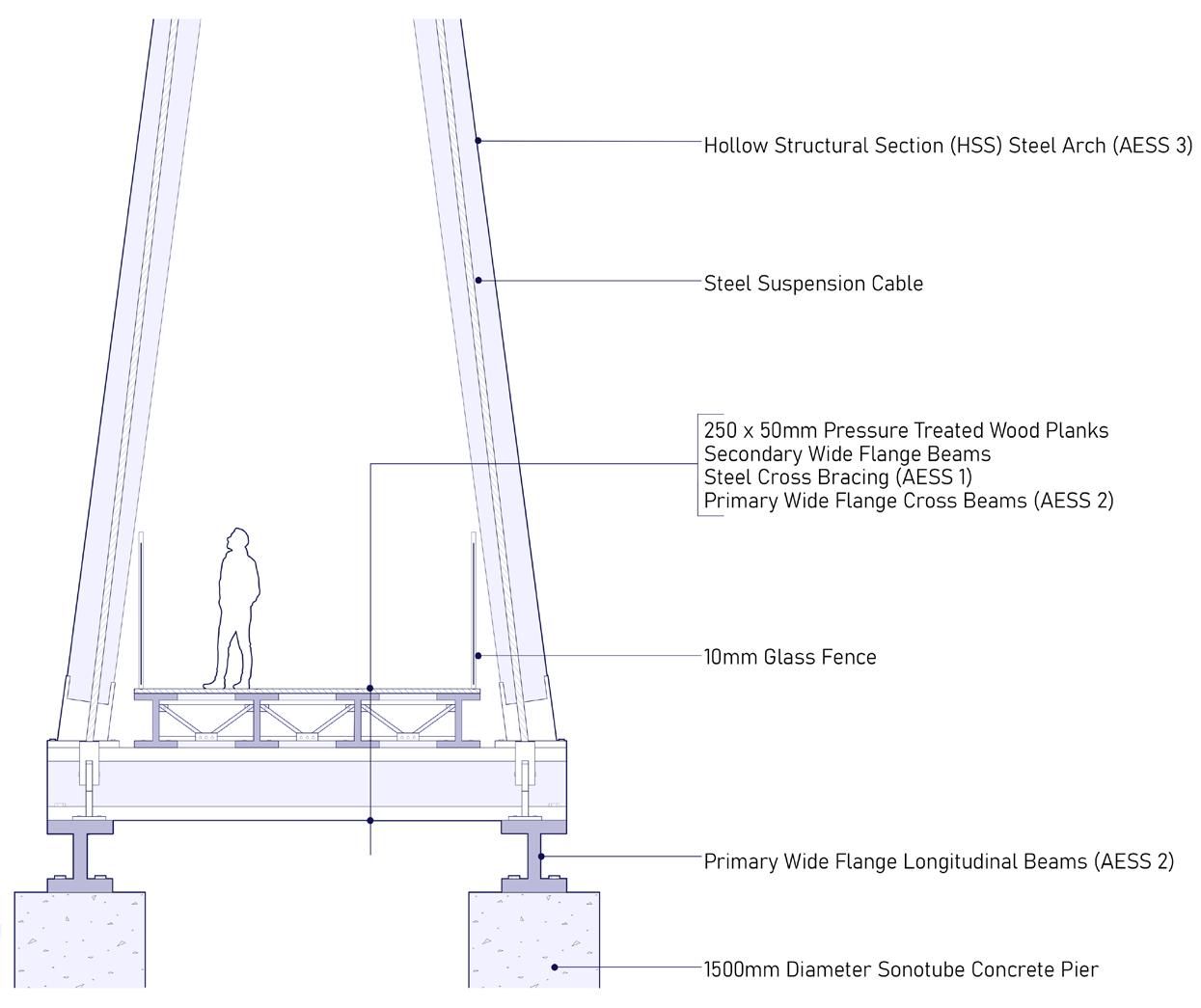 Hollow Structural Section (HSS) Steel Arch (AESS 3)

Steel Suspension Cable

250 x 50mm Pressure Treated Wood Planks
Secondary Wide Flange Beams
Steel Cross Bracing (AESS 1)
Primary Wide Flange Cross Beams (AESS 2)

10mm Glass Fence

Primary Wide Flange Longitudinal Beams (AESS 2)

1500mm Diameter Sonotube Concrete Pier