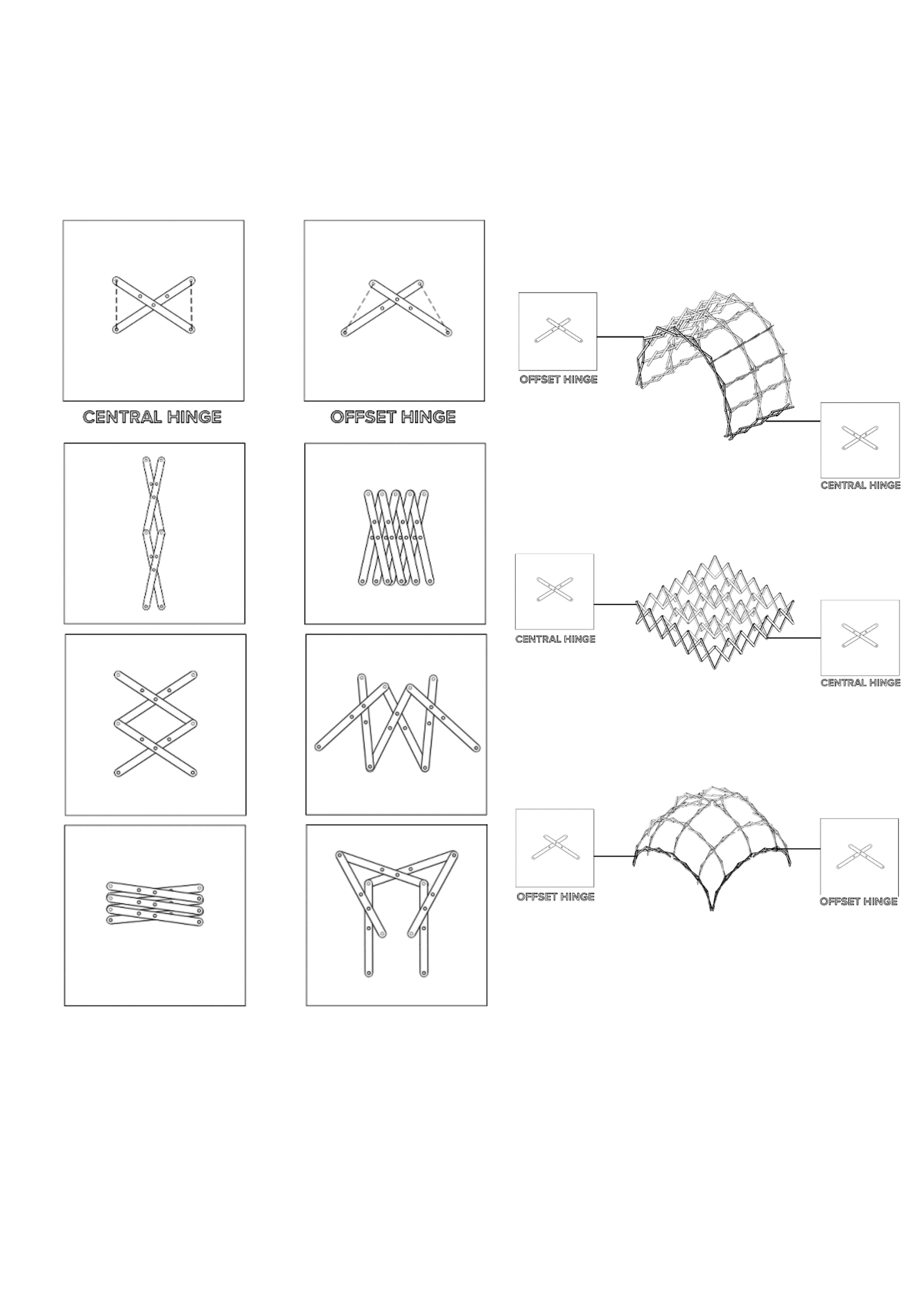 CENTRAL HINGE

OFFSET HINGE

OFFSET HINGE

CENTRAL HINGE

CENTRAL HINGE

CENTRAL HINGE

OFFSET HINGE

OFFSET HINGE