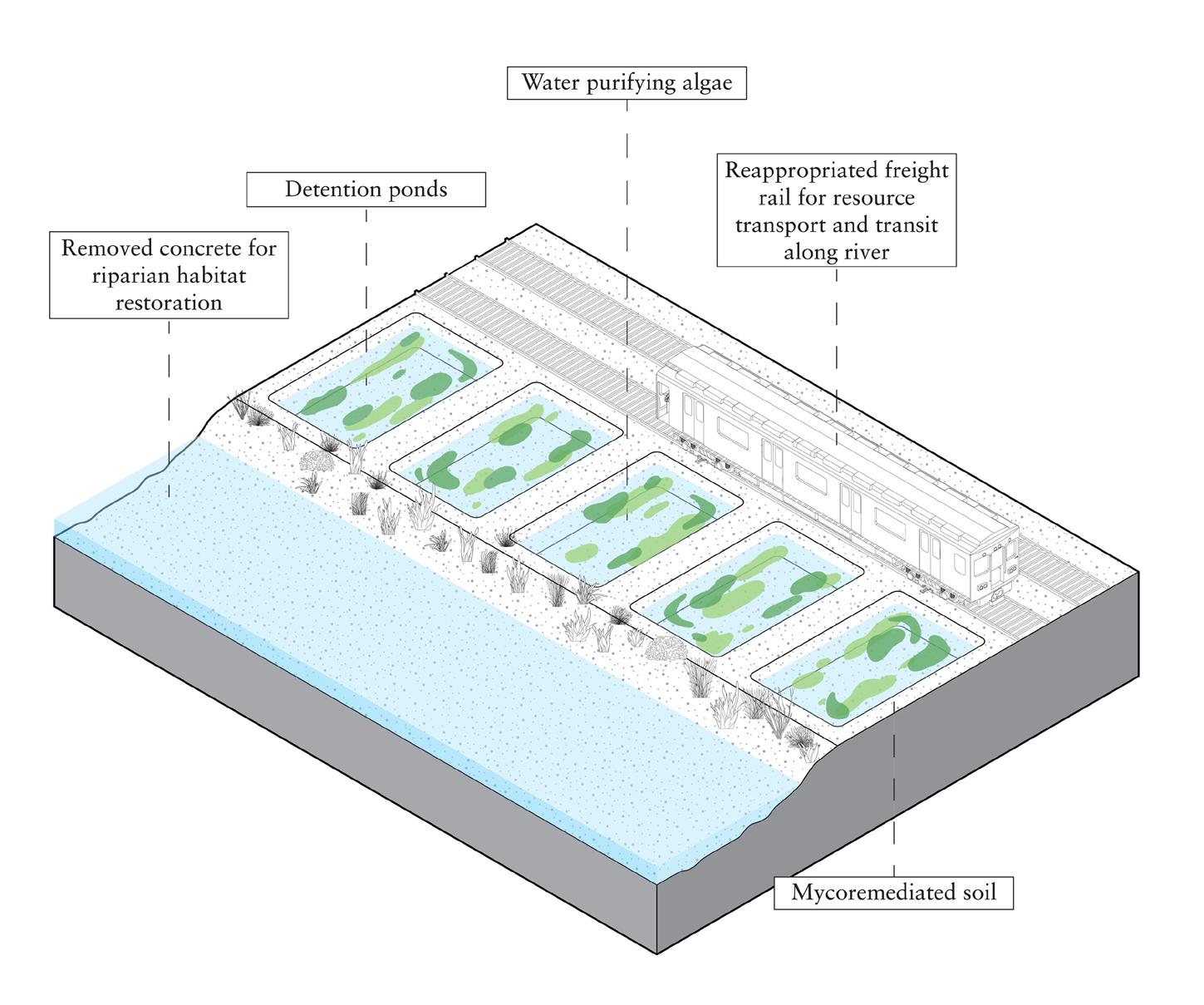 Water purifying algae

Detention ponds

Reappropriated freight rail for resource transport and transit along river

Removed concrete for riparian habitat restoration

Mycoremediated soil