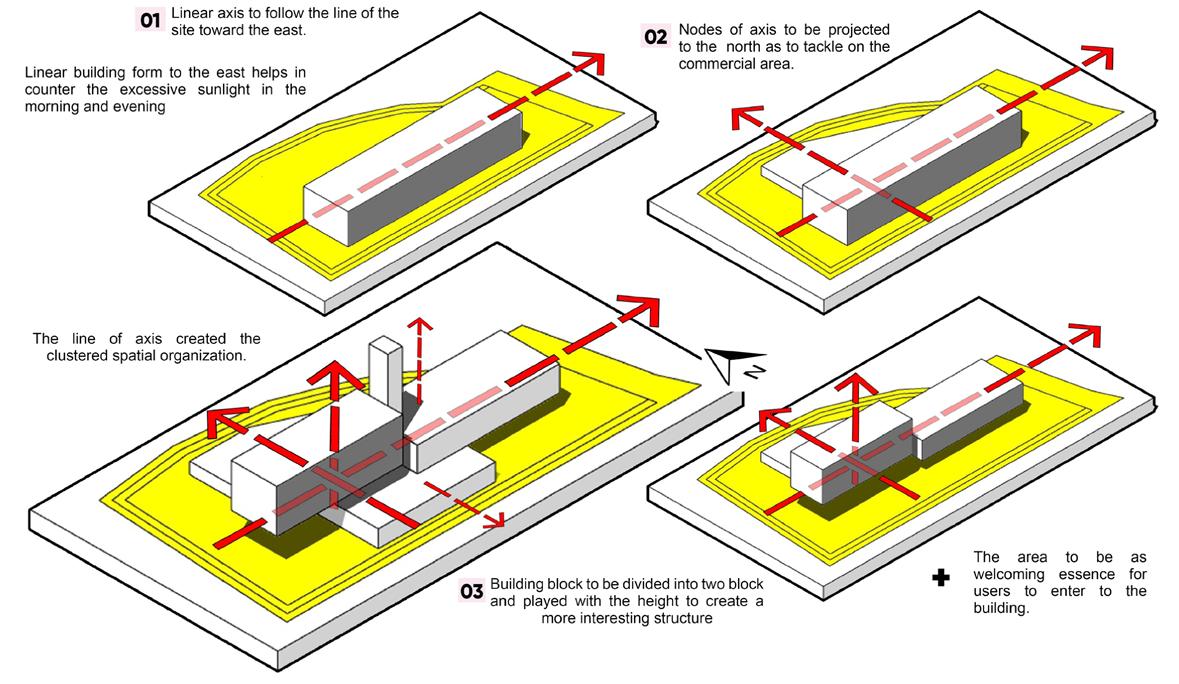 01 Linear axis to follow the line of the site toward the east.

Linear building form to the east helps in counter the excessive sunlight in the morning and evening

02 Nodes of axis to be projected to the north as to tackle on the commercial area.

The line of axis created the clustered spatial organization.

N

03 Building block to be divided into two block and played with the height to create a more interesting structure

The area to be as welcoming essence for users to enter to the building.