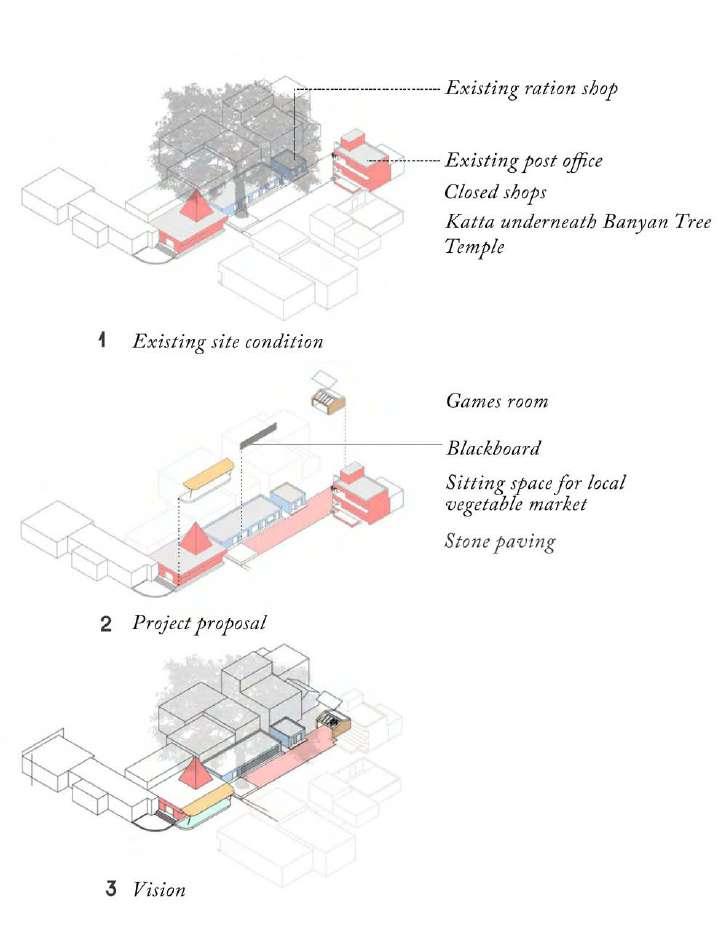 Existing ration shop

Existing post office

Closed shops

Katta underneath Banyan Tree

Temple

1 Existing site condition

Games room

Blackboard

Sitting space for local vegetable market

Stone paving

2 Project proposal

3 Vision