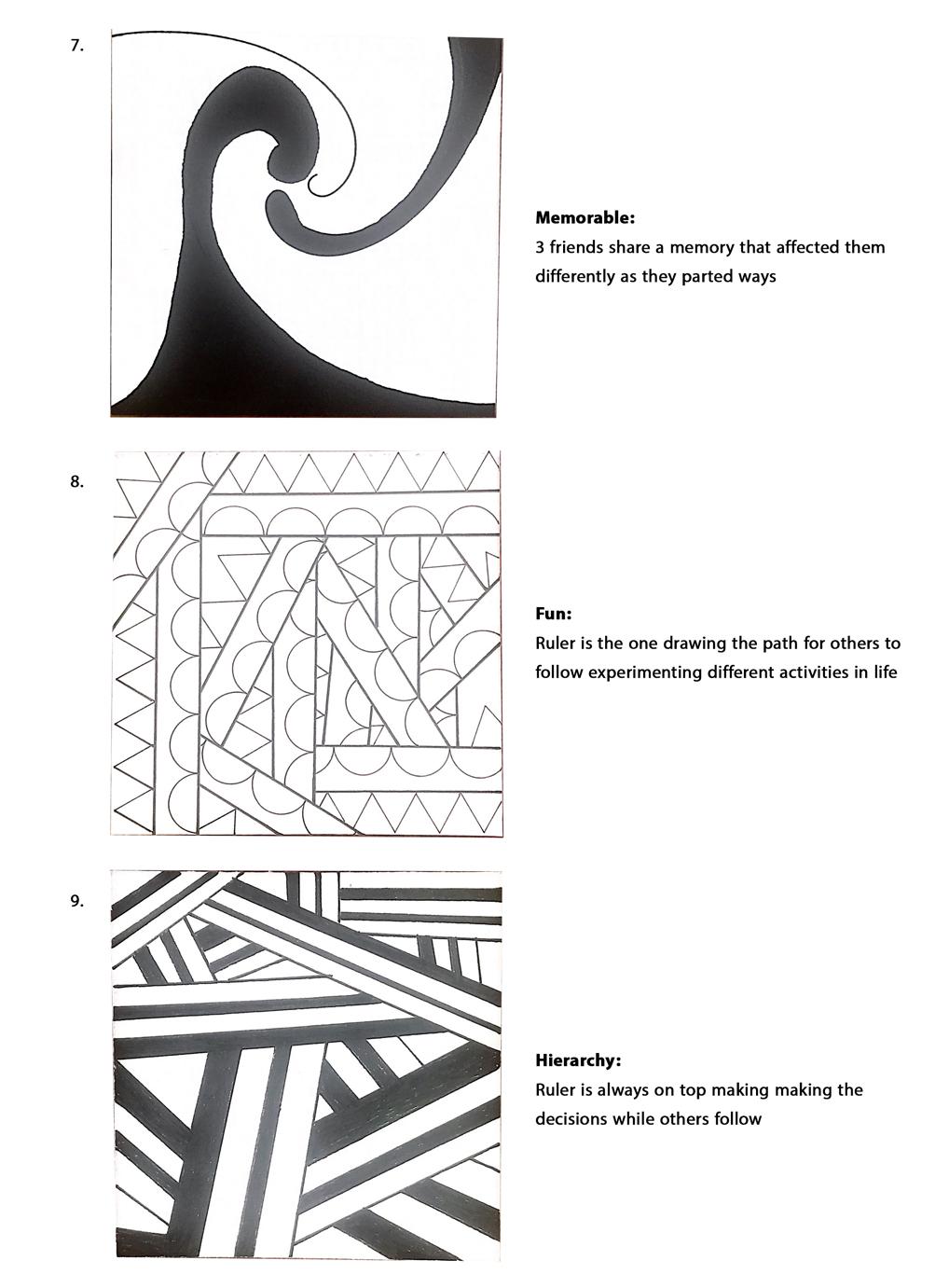 7.

Memorable:
3 friends share a memory that affected them differently as they parted ways

8.

Fun:
Ruler is the one drawing the path for others to follow experimenting different activities in life

9.

Hierarchy:
Ruler is always on top making making the decisions while others follow