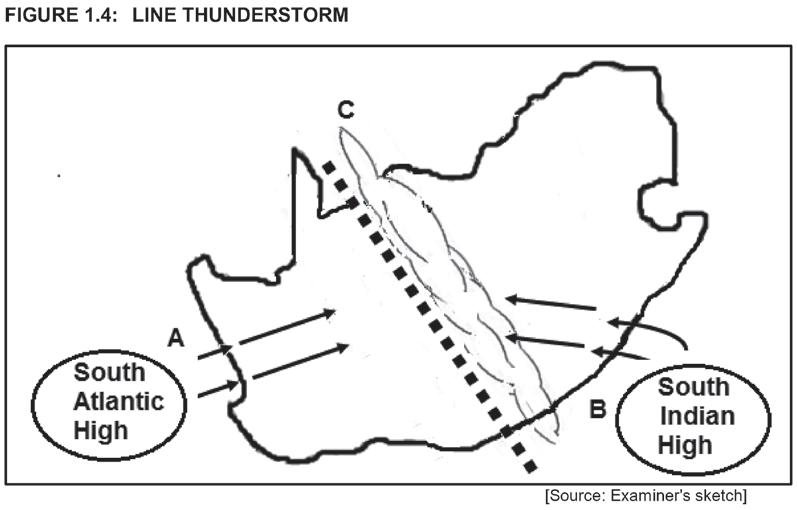 FIGURE 1.4: LINE THUNDERSTORM

C

A

South Atlantic High

B

South Indian High

[Source: Examiner's sketch]