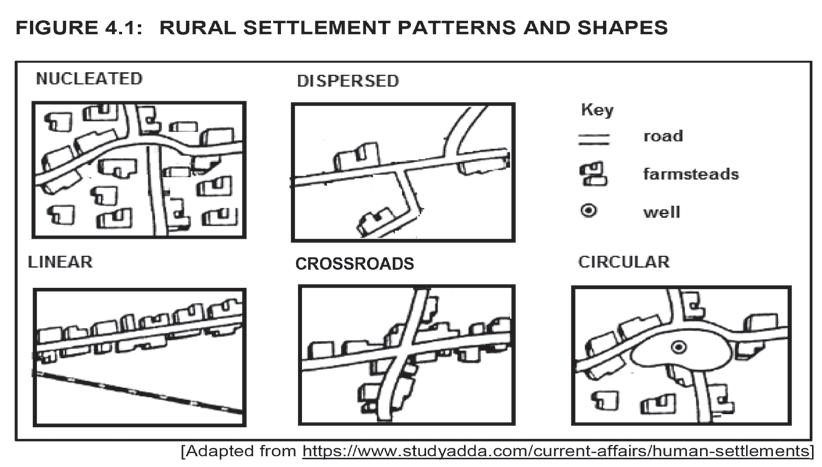 FIGURE 4.1: RURAL SETTLEMENT PATTERNS AND SHAPES

NUCLEATED

DISPERSED

Key
road
farmsteads
well

LINEAR

CROSSROADS

CIRCULAR

[Adapted from https://www.studyadda.com/current-affairs/human-settlements]