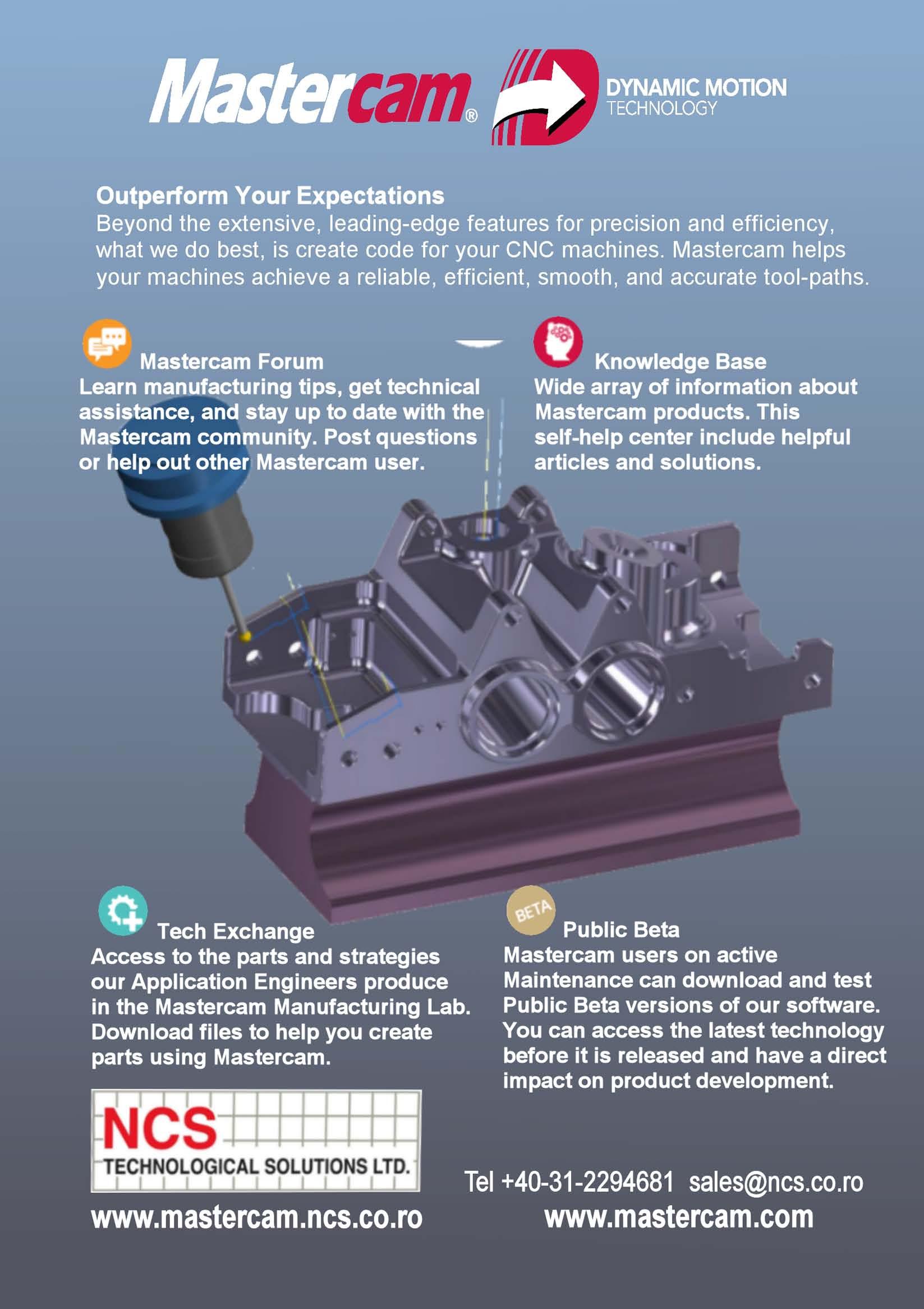 Mastercam®

DYNAMIC MOTION TECHNOLOGY

Outperform Your Expectations
Beyond the extensive, leading-edge features for precision and efficiency, what we do best, is create code for your CNC machines. Mastercam helps your machines achieve a reliable, efficient, smooth, and accurate tool-paths.

Mastercam Forum
Learn manufacturing tips, get technical assistance, and stay up to date with the Mastercam community. Post questions or help out other Mastercam user.

Knowledge Base
Wide array of information about Mastercam products. This self-help center include helpful articles and solutions.

Tech Exchange
Access to the parts and strategies our Application Engineers produce in the Mastercam Manufacturing Lab. Download files to help you create parts using Mastercam.

BETA
Public Beta
Mastercam users on active Maintenance can download and test Public Beta versions of our software. You can access the latest technology before it is released and have a direct impact on product development.

NCS
TECHNOLOGICAL SOLUTIONS LTD.

www.mastercam.ncs.co.ro

Tel +40-31-2294681 sales@ncs.co.ro
www.mastercam.com