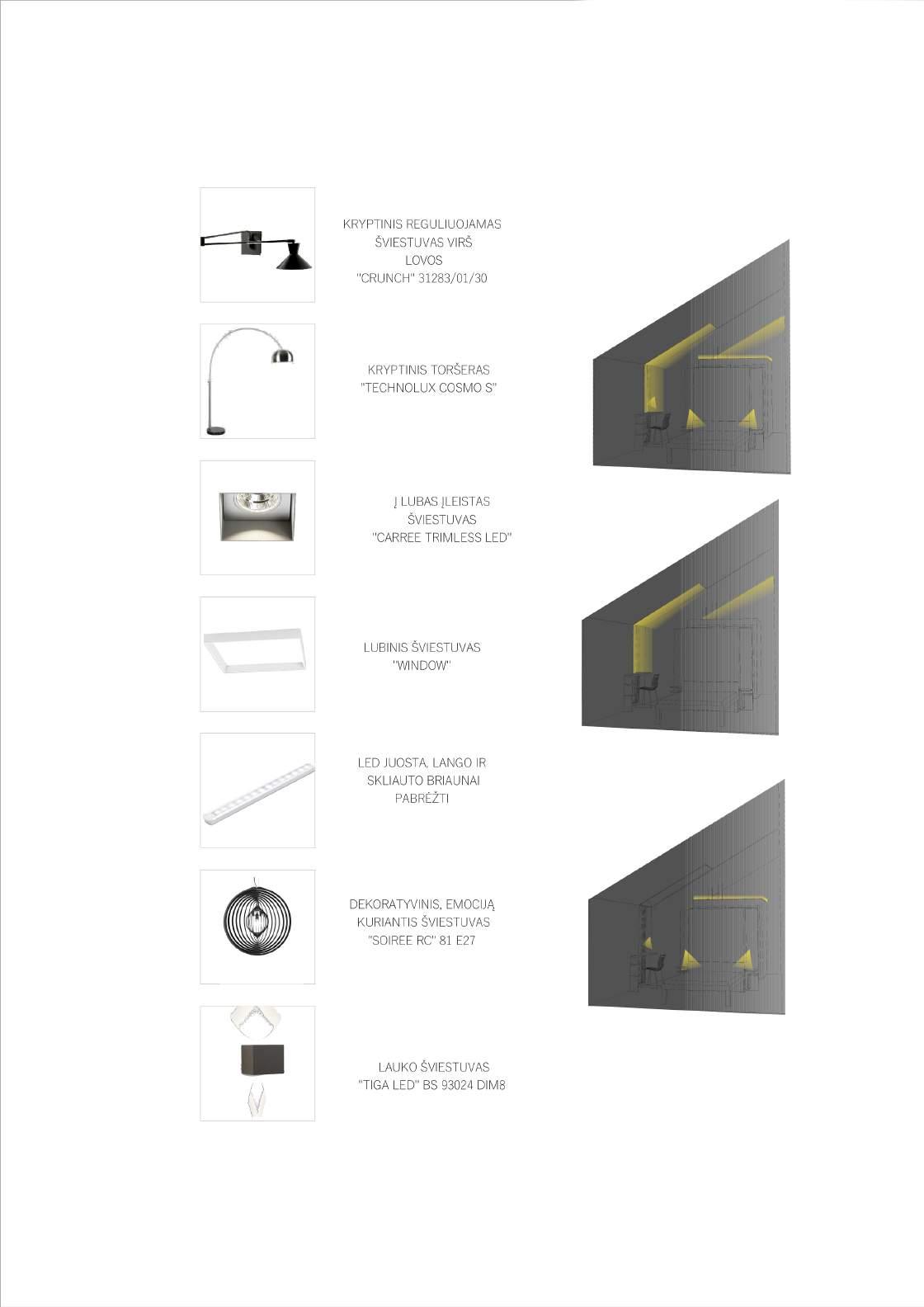 KRYPTINIS REGULIUOJAMAS ŠVIESTUVAS VIRŠ LOVOS "CRUNCH" 31283/01/30

KRYPTINIS TORŠERAS "TECHNOLUX COSMO S"

Į LUBAS ĮLEISTAS ŠVIESTUVAS "CARREE TRIMLESS LED"

LUBINIS ŠVIESTUVAS "WINDOW"

LED JUOSTA, LANGO IR SKLIAUTO BRIAUNAI PABRĖŽTI

DEKORATYVINIS, EMOCIJĄ KURIANTIS ŠVIESTUVAS "SOIREE RC" 81 E27

LAUKO ŠVIESTUVAS "TIGA LED" BS 93024 DIM8