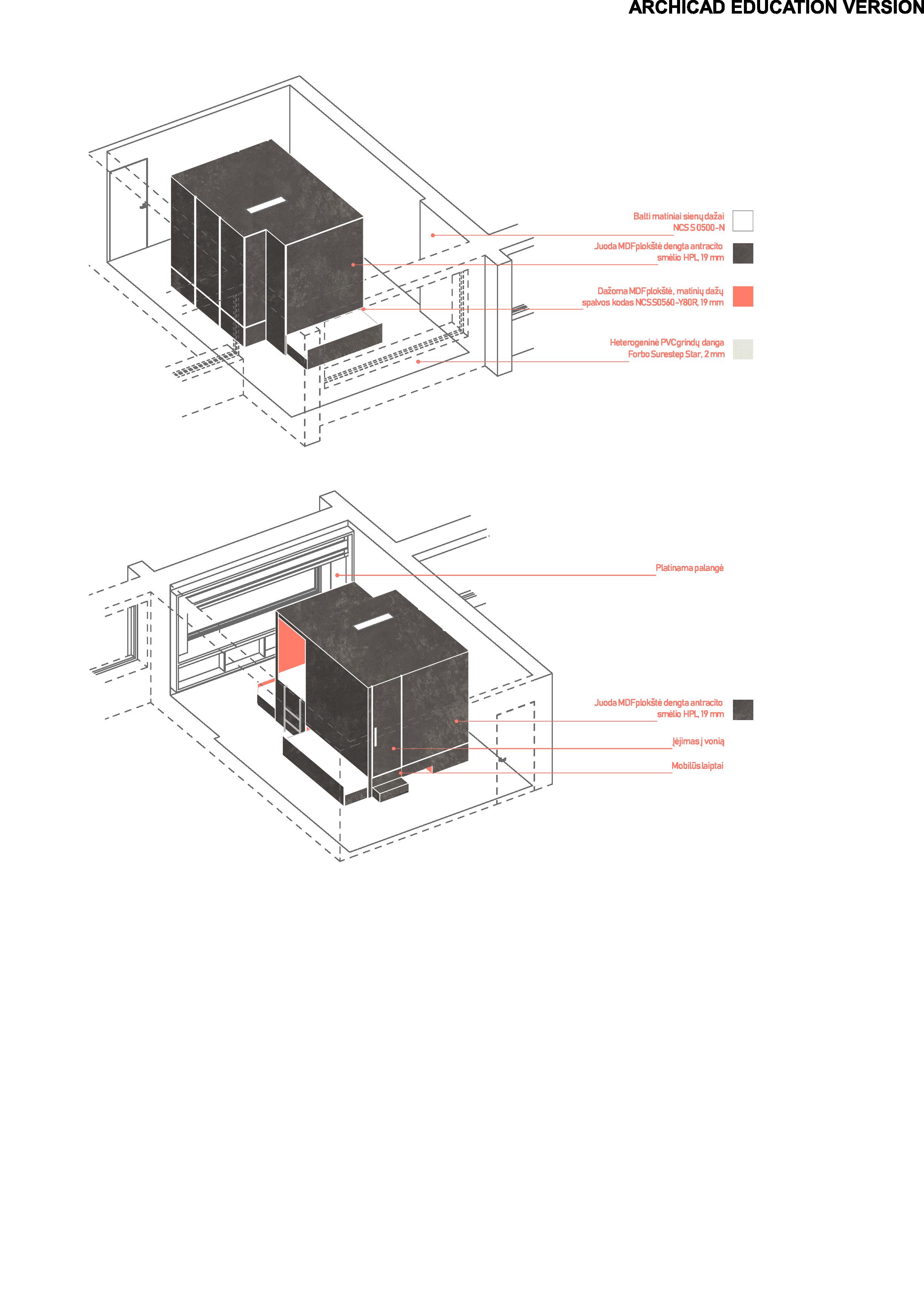 ARCHICAD EDUCATION VERSION

Balti matiniai sienų dažai
NCS S 0500-N

Juoda MDF plokštė dengta antracito
smėlio HPL, 19 mm

Dažoma MDF plokštė, matinių dažų
spalvos kodas NCS S0560-Y80R, 19 mm

Heterogeninė PVC grindų danga
Forbo Surestep Star, 2 mm

Platinama palangė

Juoda MDF plokštė dengta antracito
smėlio HPL, 19 mm

Įėjimas į vonią

Mobilūs laiptai