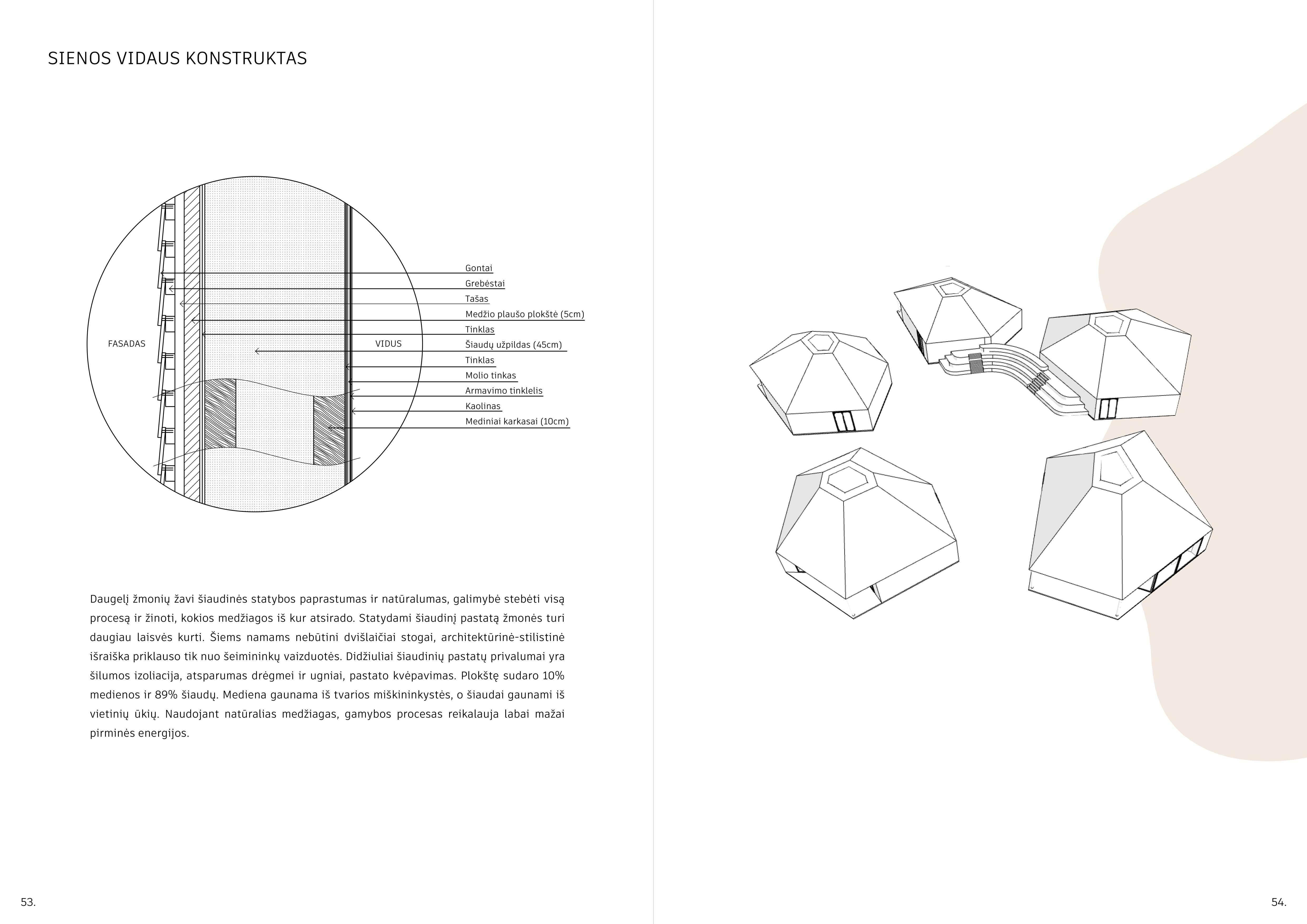 SIENOS VIDAUS KONSTRUKTAS

FASADAS

VIDUS

Gontai
Grebėstai
Tašas
Medžio plaušo plokštė (5cm)
Tinklas
Šiaudų užpildas (45cm)
Tinklas
Molio tinkas
Armavimo tinklelis
Kaolinas
Mediniai karkasai (10cm)

Daugelį žmonių žavi šiaudinės statybos paprastumas ir natūralumas, galimybė stebėti visą procesą ir žinoti, kokios medžiagos iš kur atsirado. Statydami šiaudinį pastatą žmonės turi daugiau laisvės kurti. Šiems namams nebūtini dvišlaičiai stogai, architektūrinė-stilistinė išraiška priklauso tik nuo šeimininkų vaizduotės. Didžiuliai šiaudinių pastatų privalumai yra šilumos izoliacija, atsparumas drėgmei ir ugniai, pastato kvėpavimas. Plokštę sudaro 10% medienos ir 89% šiaudų. Mediena gaunama iš tvarios miškininkystės, o šiaudai gaunami iš vietinių ūkių. Naudojant natūralias medžiagas, gamybos procesas reikalauja labai mažai pirminės energijos.

53.

54.