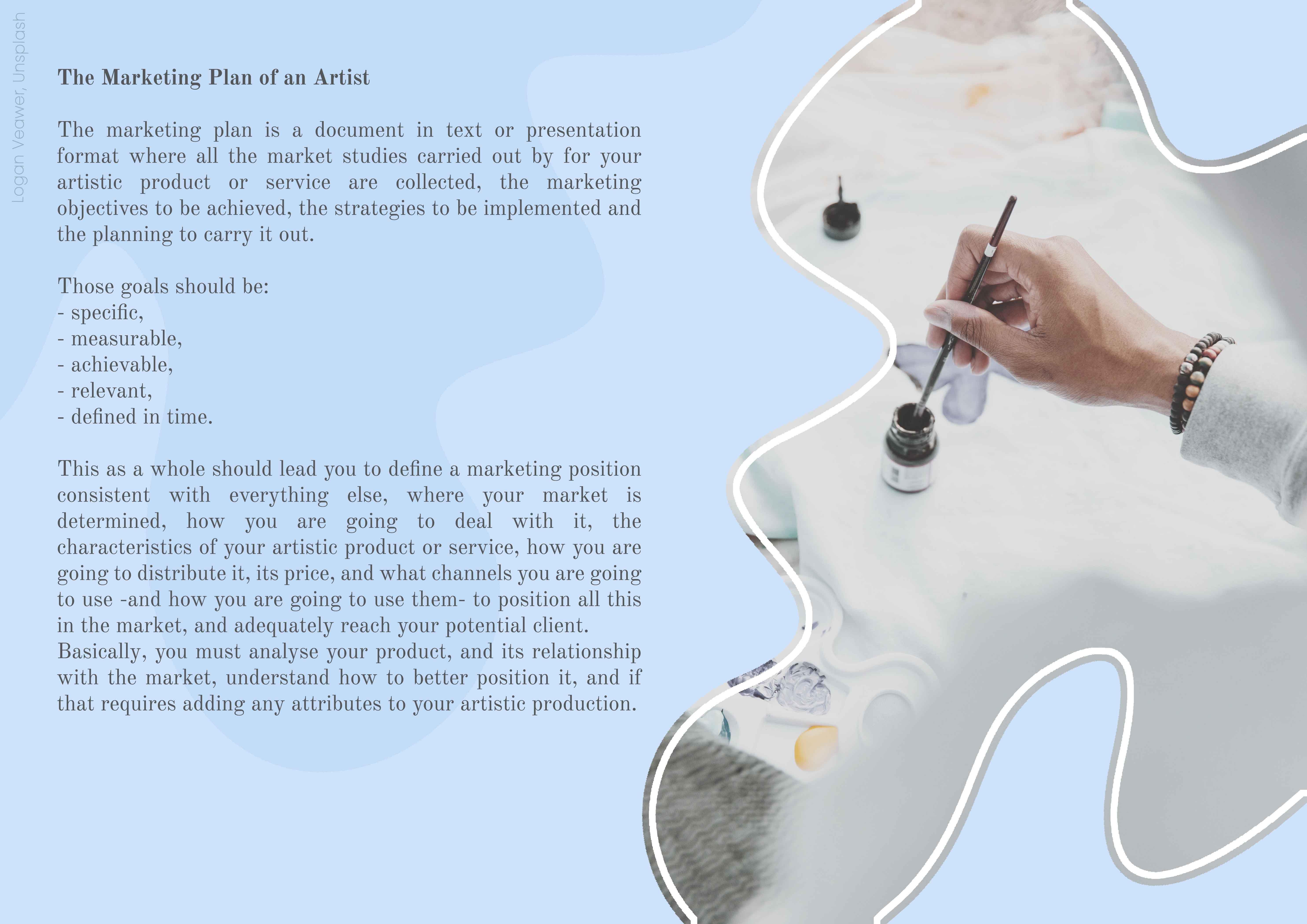 Logan Veawer, Unsplash

The Marketing Plan of an Artist

The marketing plan is a document in text or presentation format where all the market studies carried out by for your artistic product or service are collected, the marketing objectives to be achieved, the strategies to be implemented and the planning to carry it out.

Those goals should be:
- specific,
- measurable,
- achievable,
- relevant,
- defined in time.

This as a whole should lead you to define a marketing position consistent with everything else, where your market is determined, how you are going to deal with it, the characteristics of your artistic product or service, how you are going to distribute it, its price, and what channels you are going to use -and how you are going to use them- to position all this in the market, and adequately reach your potential client.
Basically, you must analyse your product, and its relationship with the market, understand how to better position it, and if that requires adding any attributes to your artistic production.