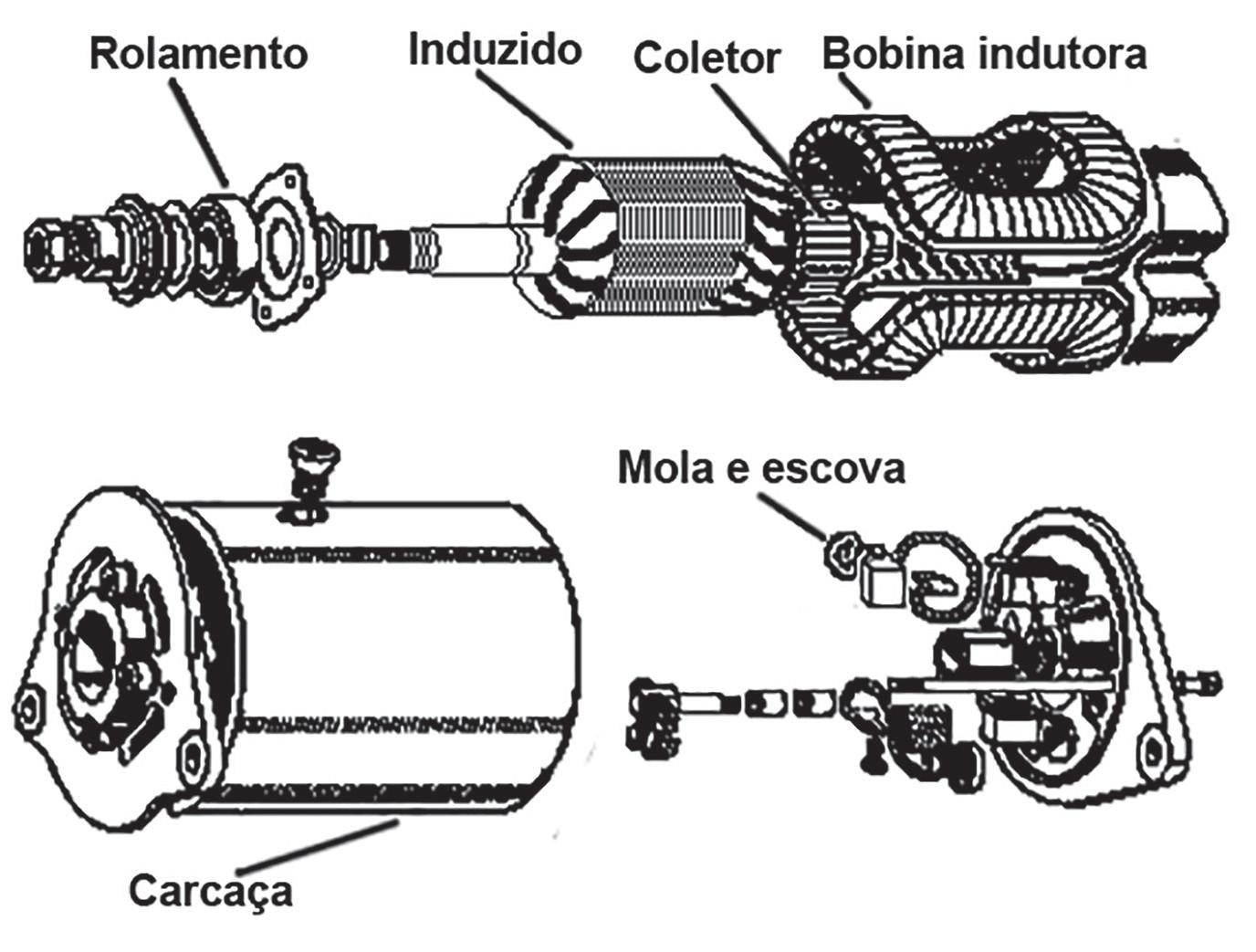 Rolamento
Induzido
Coletor
Bobina indutora
Mola e escova
Carcaça