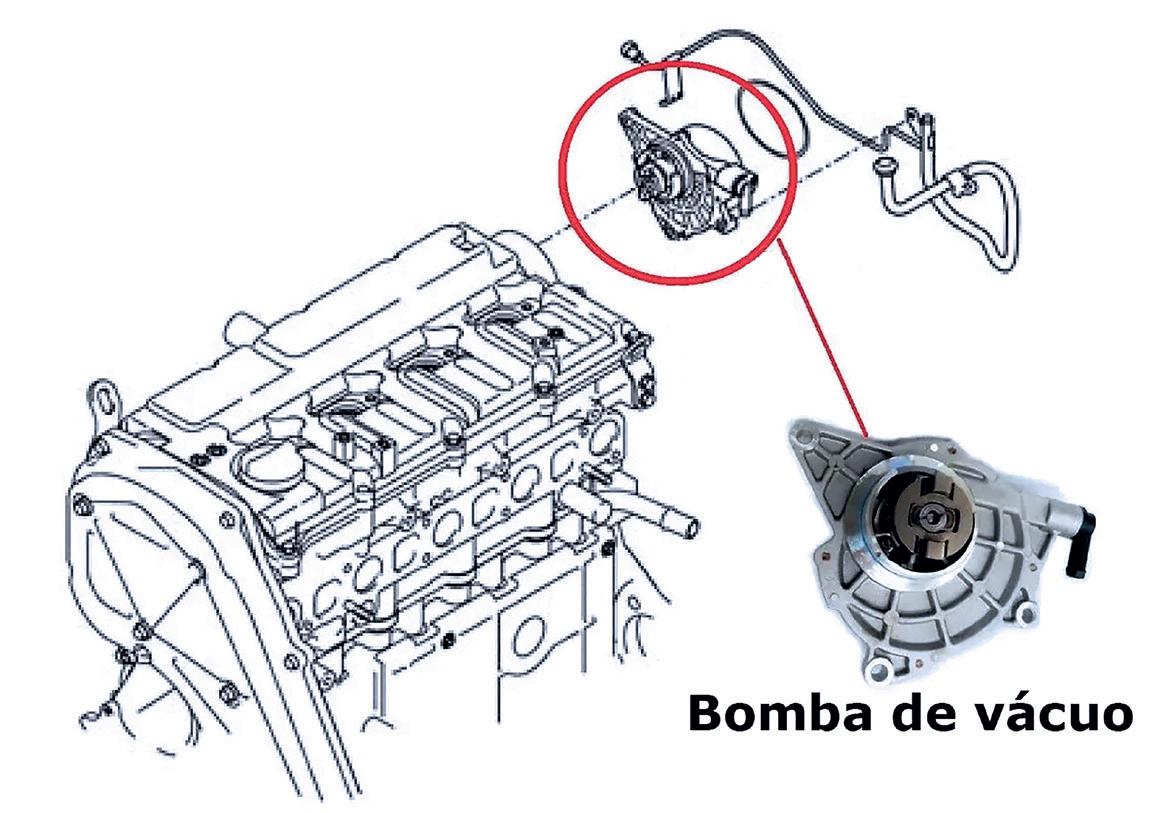 Bomba de vácuo