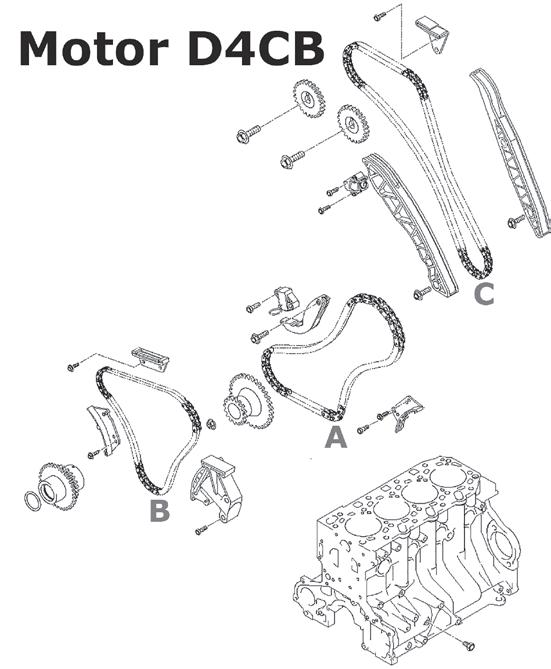 Motor D4CB

C

A

B