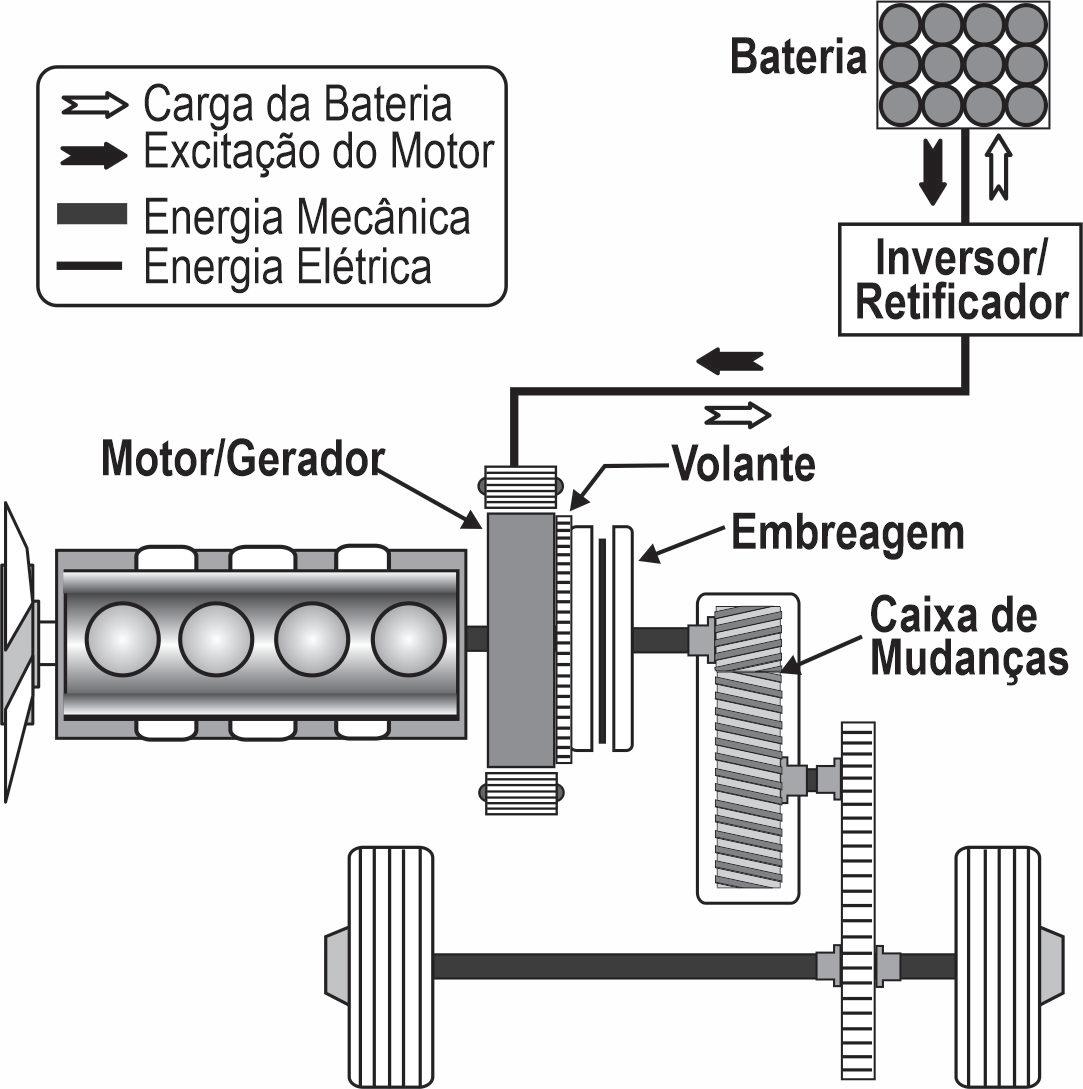 Carga da Bateria
Excitação do Motor
Energia Mecânica
Energia Elétrica

Bateria

Inversor/
Retificador

Motor/Gerador

Volante

Embreagem

Caixa de
Mudanças