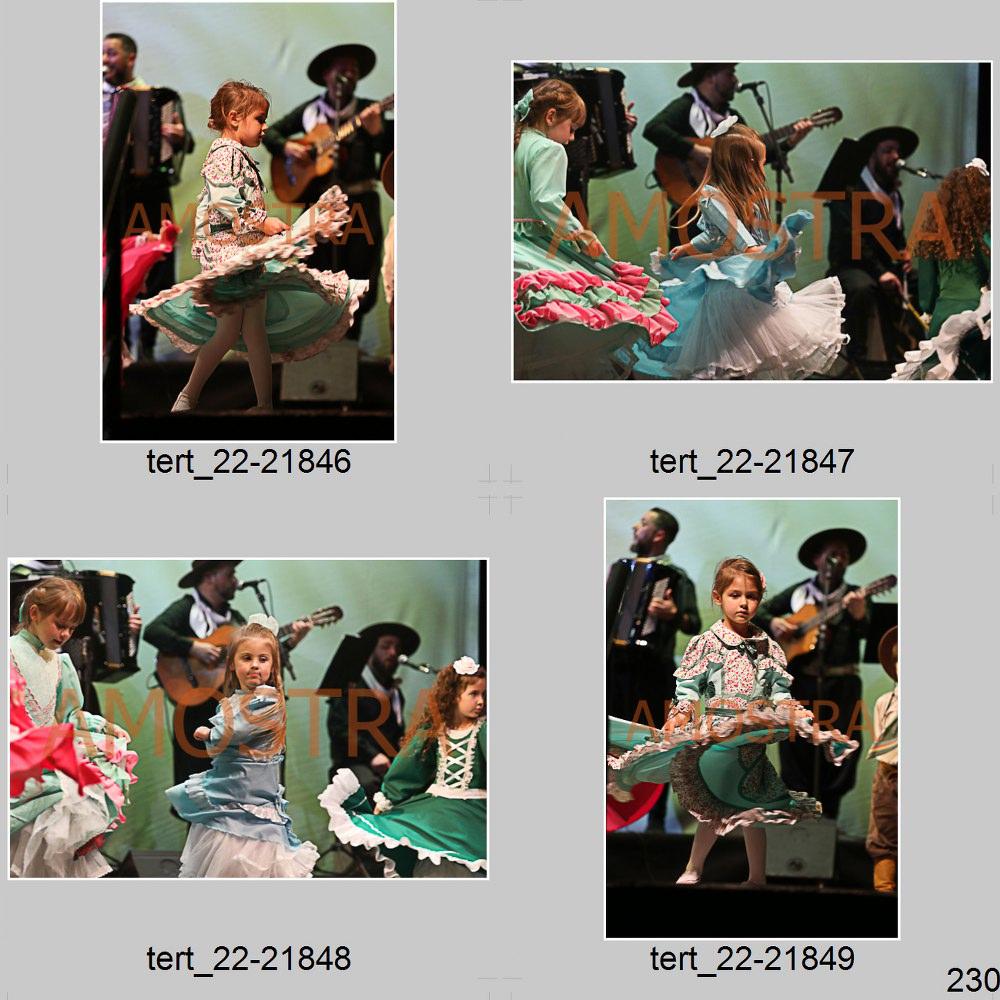 AMOSTRA

tert_22-21846

AMOSTRA

tert_22-21847

AMOSTRA

tert_22-21848

AMOSTRA

tert_22-21849

230