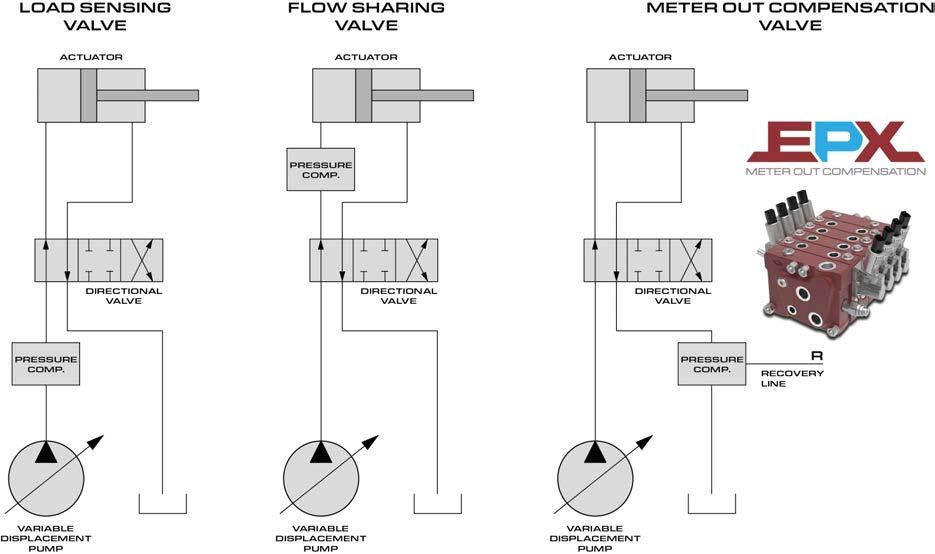 LOAD SENSING VALVE

ACTUATOR

DIRECTIONAL VALVE

PRESSURE COMP.

VARIABLE DISPLACEMENT PUMP

FLOW SHARING VALVE

ACTUATOR

PRESSURE COMP.

DIRECTIONAL VALVE

VARIABLE DISPLACEMENT PUMP

METER OUT COMPENSATION VALVE

ACTUATOR

EPX
METER OUT COMPENSATION

DIRECTIONAL VALVE

PRESSURE COMP.

R
RECOVERY LINE

VARIABLE DISPLACEMENT PUMP