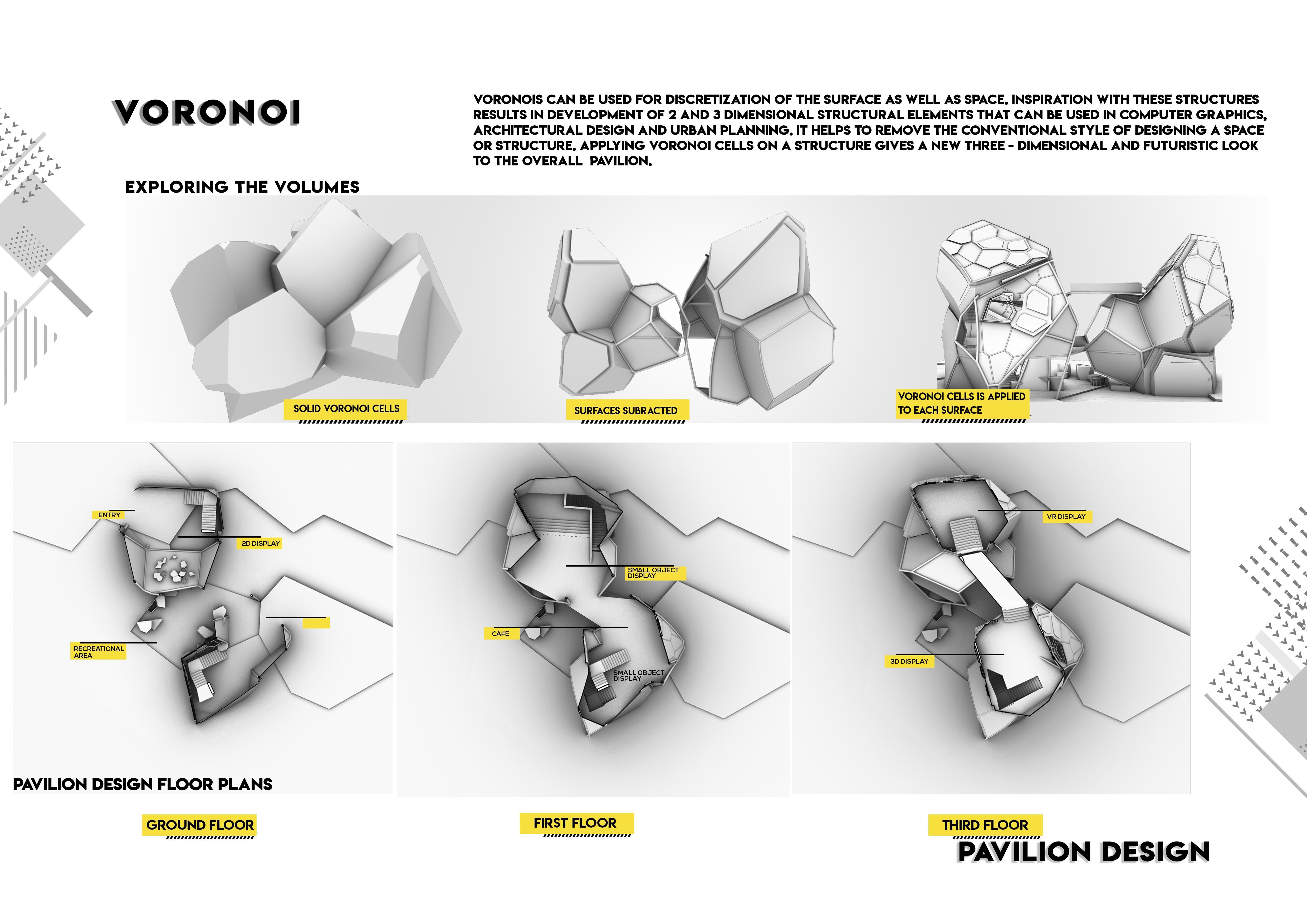 VORONOI

VORONOIS CAN BE USED FOR DISCRETIZATION OF THE SURFACE AS WELL AS SPACE. INSPIRATION WITH THESE STRUCTURES RESULTS IN DEVELOPMENT OF 2 AND 3 DIMENSIONAL STRUCTURAL ELEMENTS THAT CAN BE USED IN COMPUTER GRAPHICS, ARCHITECTURAL DESIGN AND URBAN PLANNING. IT HELPS TO REMOVE THE CONVENTIONAL STYLE OF DESIGNING A SPACE OR STRUCTURE. APPLYING VORONOI CELLS ON A STRUCTURE GIVES A NEW THREE - DIMENSIONAL AND FUTURISTIC LOOK TO THE OVERALL PAVILION.

EXPLORING THE VOLUMES

SOLID VORONOI CELLS

SURFACES SUBRACTED

VORONOI CELLS IS APPLIED TO EACH SURFACE

ENTRY

2D DISPLAY

RECREATIONAL AREA

SMALL OBJECT DISPLAY

CAFE

SMALL OBJECT DISPLAY

VR DISPLAY

3D DISPLAY

PAVILION DESIGN FLOOR PLANS

GROUND FLOOR

FIRST FLOOR

THIRD FLOOR

PAVILION DESIGN