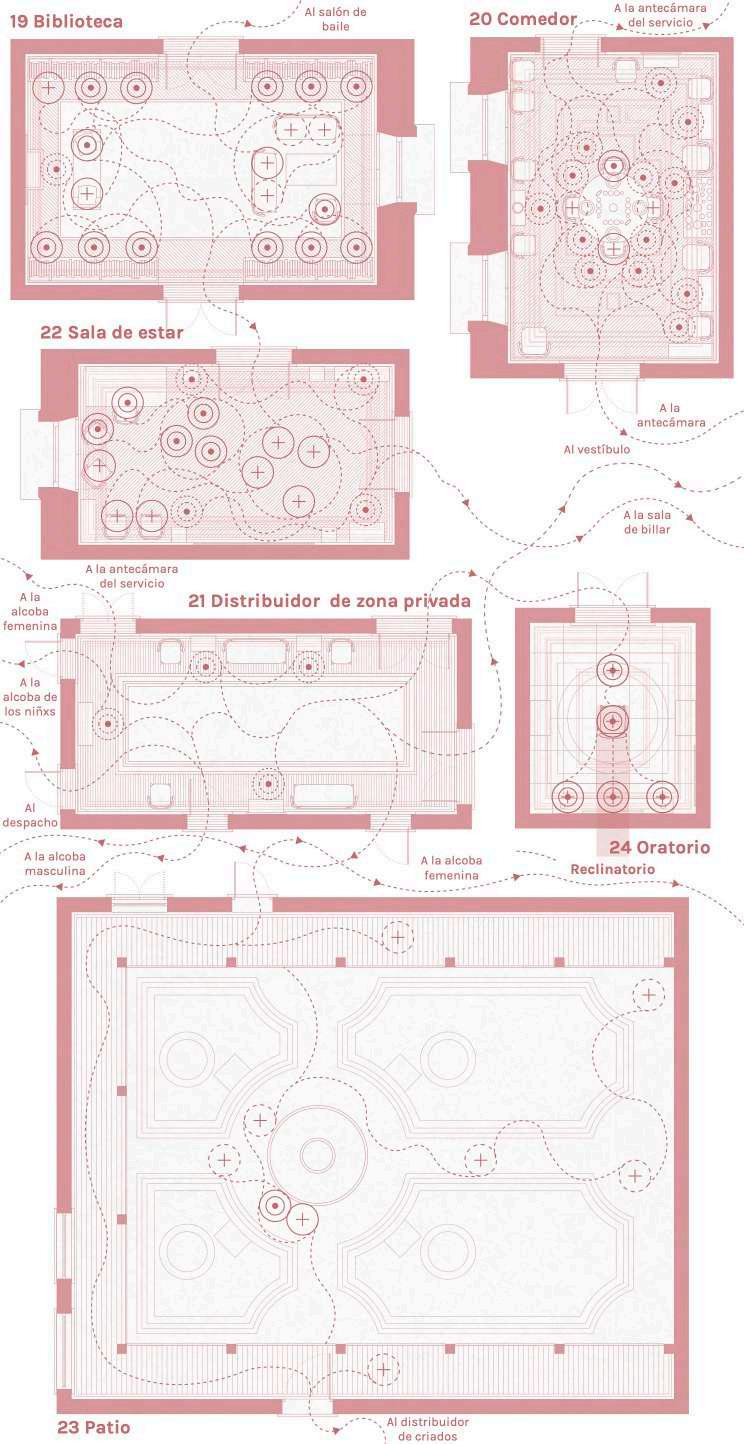 19 Biblioteca

Al salón de baile

20 Comedor

A la antecámara del servicio

22 Sala de estar

A la antecámara

Al vestíbulo

A la sala de billar

A la antecámara del servicio

21 Distribuidor de zona privada

A la alcoba femenina

A la alcoba de los niñxs

Al despacho

A la alcoba masculina

A la alcoba femenina

24 Oratorio

Reclinatorio

23 Patio

Al distribuidor de criados