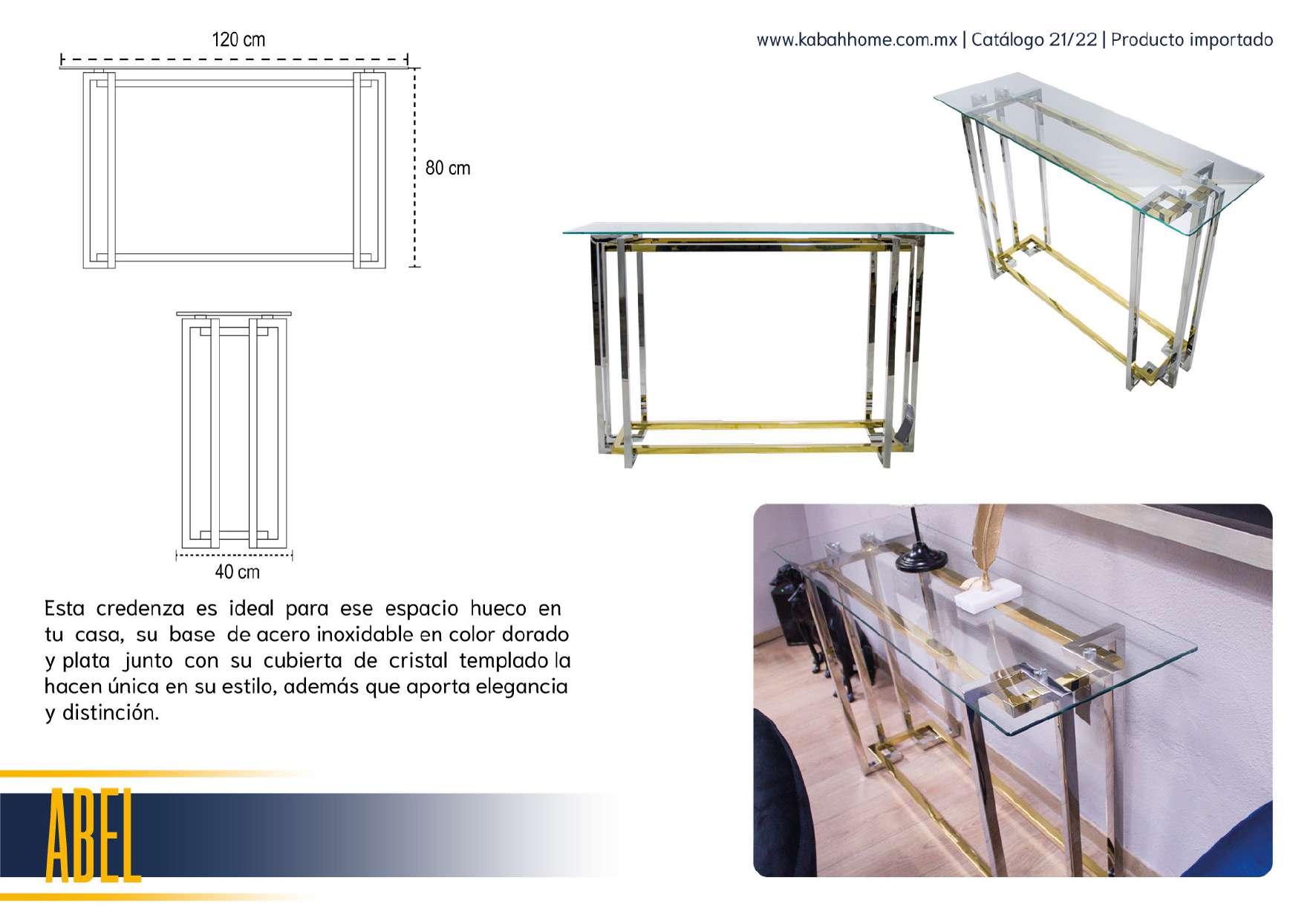 www.kabahhome.com.mx | Catálogo 21/22 | Producto importado

120 cm

80 cm

40 cm

Esta credenza es ideal para ese espacio hueco en tu casa, su base de acero inoxidable en color dorado y plata junto con su cubierta de cristal templado la hacen única en su estilo, además que aporta elegancia y distinción.

ABEL