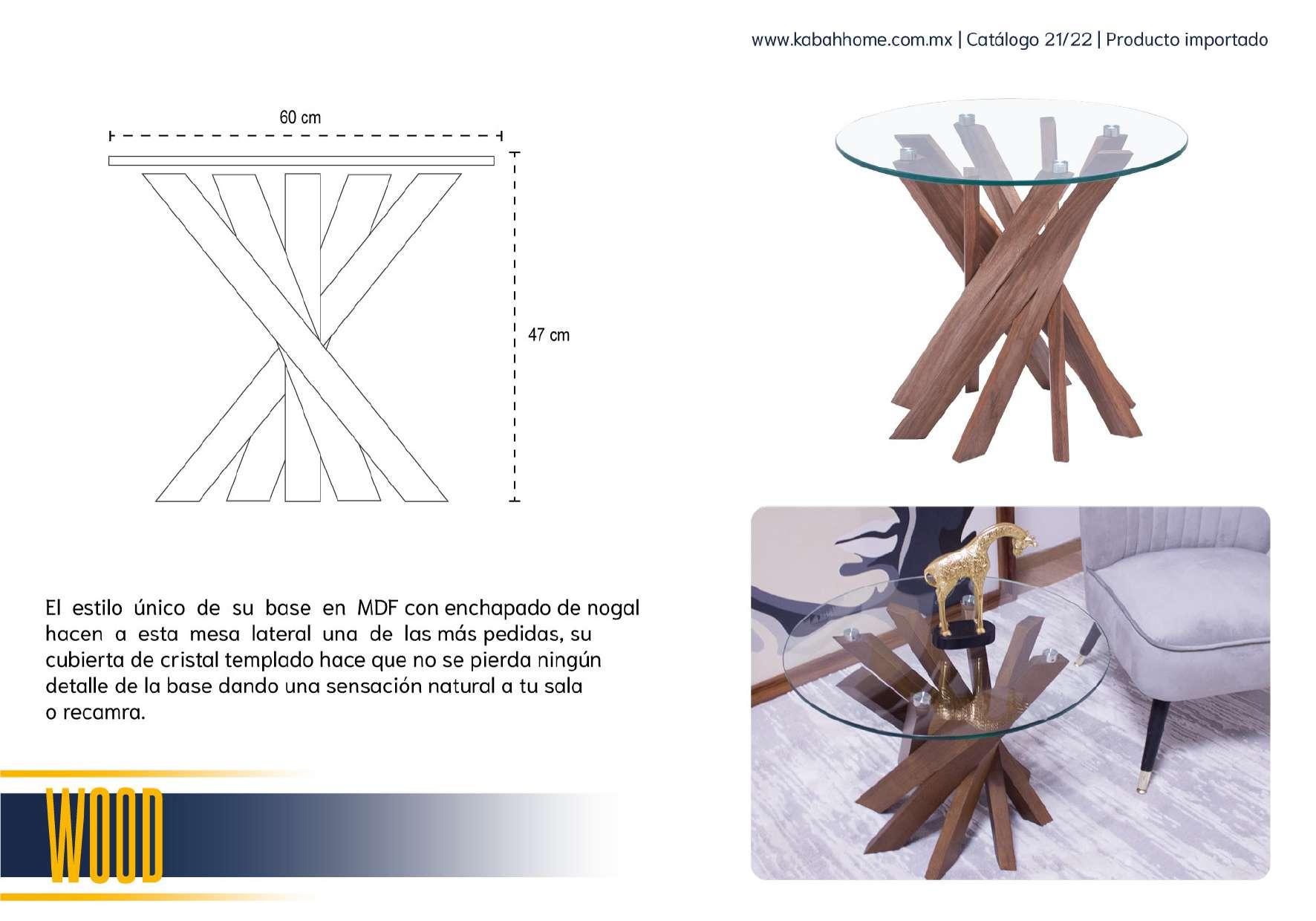 www.kabahhome.com.mx | Catálogo 21/22 | Producto importado

60 cm

47 cm

El estilo único de su base en MDF con enchapado de nogal hacen a esta mesa lateral una de las más pedidas, su cubierta de cristal templado hace que no se pierda ningún detalle de la base dando una sensación natural a tu sala o recamra.

WOOD