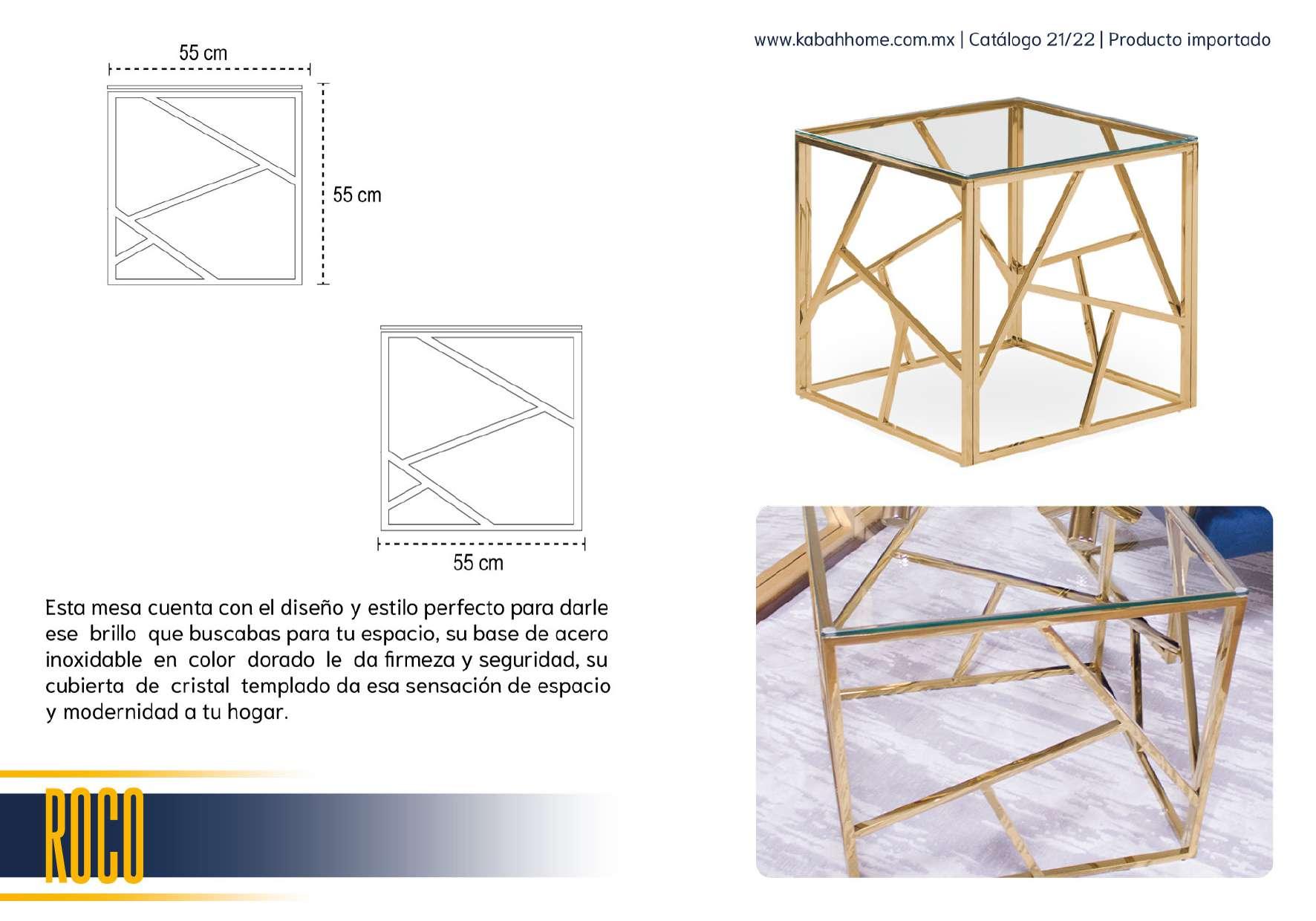 www.kabahhome.com.mx | Catálogo 21/22 | Producto importado

55 cm

55 cm

55 cm

Esta mesa cuenta con el diseño y estilo perfecto para darle ese brillo que buscabas para tu espacio, su base de acero inoxidable en color dorado le da firmeza y seguridad, su cubierta de cristal templado da esa sensación de espacio y modernidad a tu hogar.

ROCO