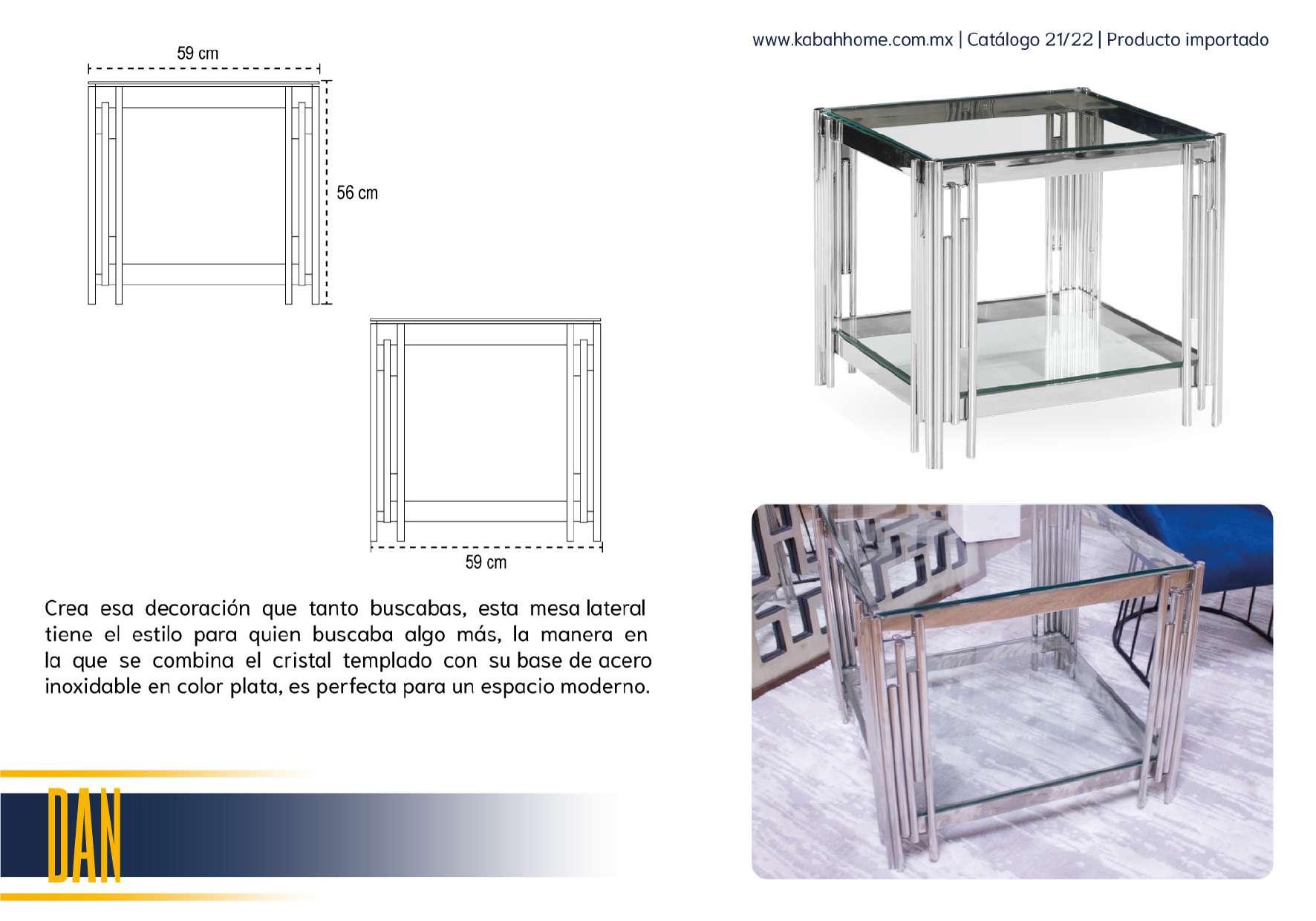 www.kabahhome.com.mx | Catálogo 21/22 | Producto importado

59 cm

56 cm

59 cm

Crea esa decoración que tanto buscabas, esta mesa lateral tiene el estilo para quien buscaba algo más, la manera en la que se combina el cristal templado con su base de acero inoxidable en color plata, es perfecta para un espacio moderno.

DAN