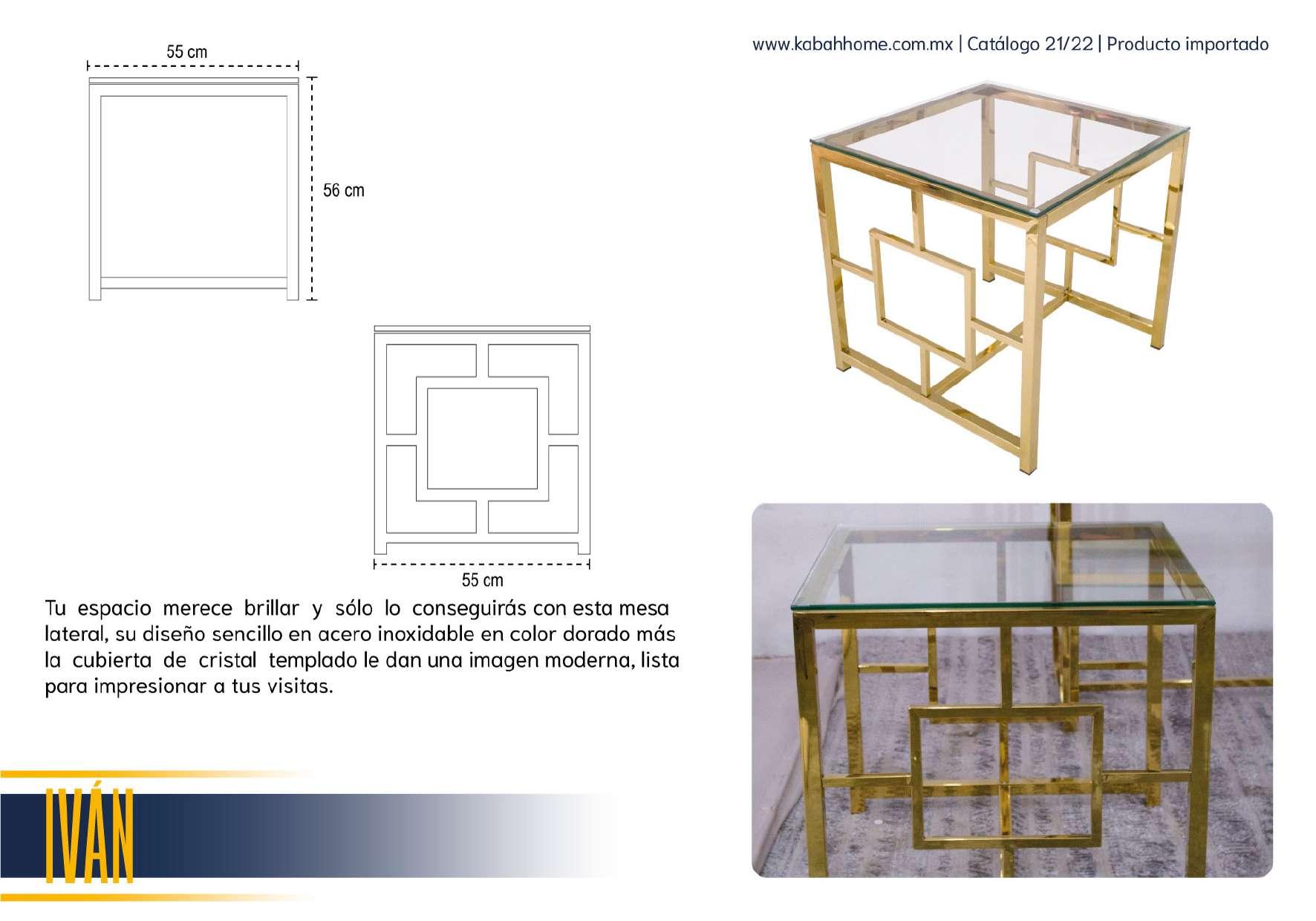 www.kabahhome.com.mx | Catálogo 21/22 | Producto importado

55 cm

56 cm

55 cm

Tu espacio merece brillar y sólo lo conseguirás con esta mesa lateral, su diseño sencillo en acero inoxidable en color dorado más la cubierta de cristal templado le dan una imagen moderna, lista para impresionar a tus visitas.

IVÁN