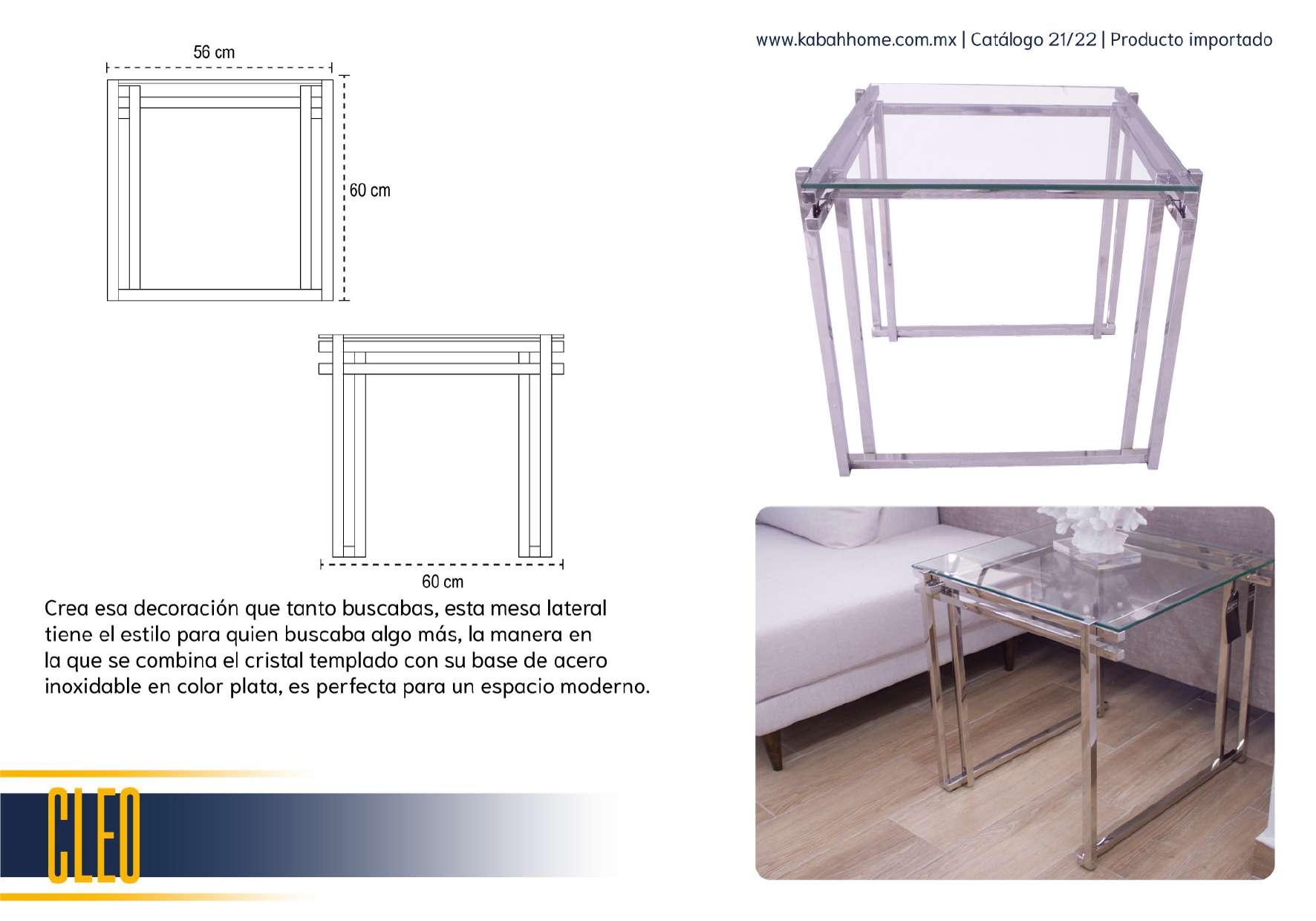 www.kabahhome.com.mx | Catálogo 21/22 | Producto importado

56 cm

60 cm

60 cm

Crea esa decoración que tanto buscabas, esta mesa lateral tiene el estilo para quien buscaba algo más, la manera en la que se combina el cristal templado con su base de acero inoxidable en color plata, es perfecta para un espacio moderno.

CLEO