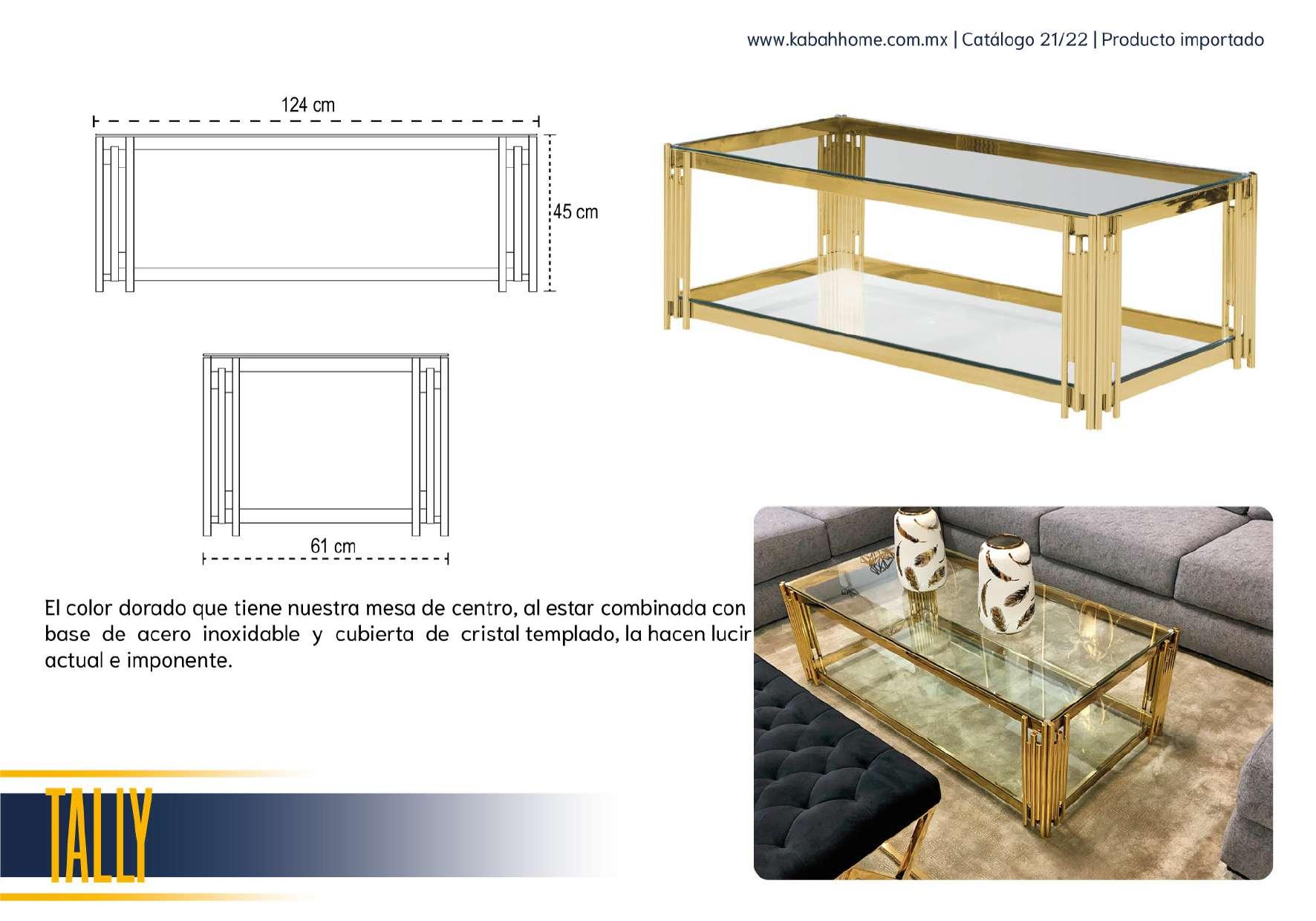 www.kabahhome.com.mx | Catálogo 21/22 | Producto importado

124 cm

45 cm

61 cm

El color dorado que tiene nuestra mesa de centro, al estar combinada con base de acero inoxidable y cubierta de cristal templado, la hacen lucir actual e imponente.

TALLY