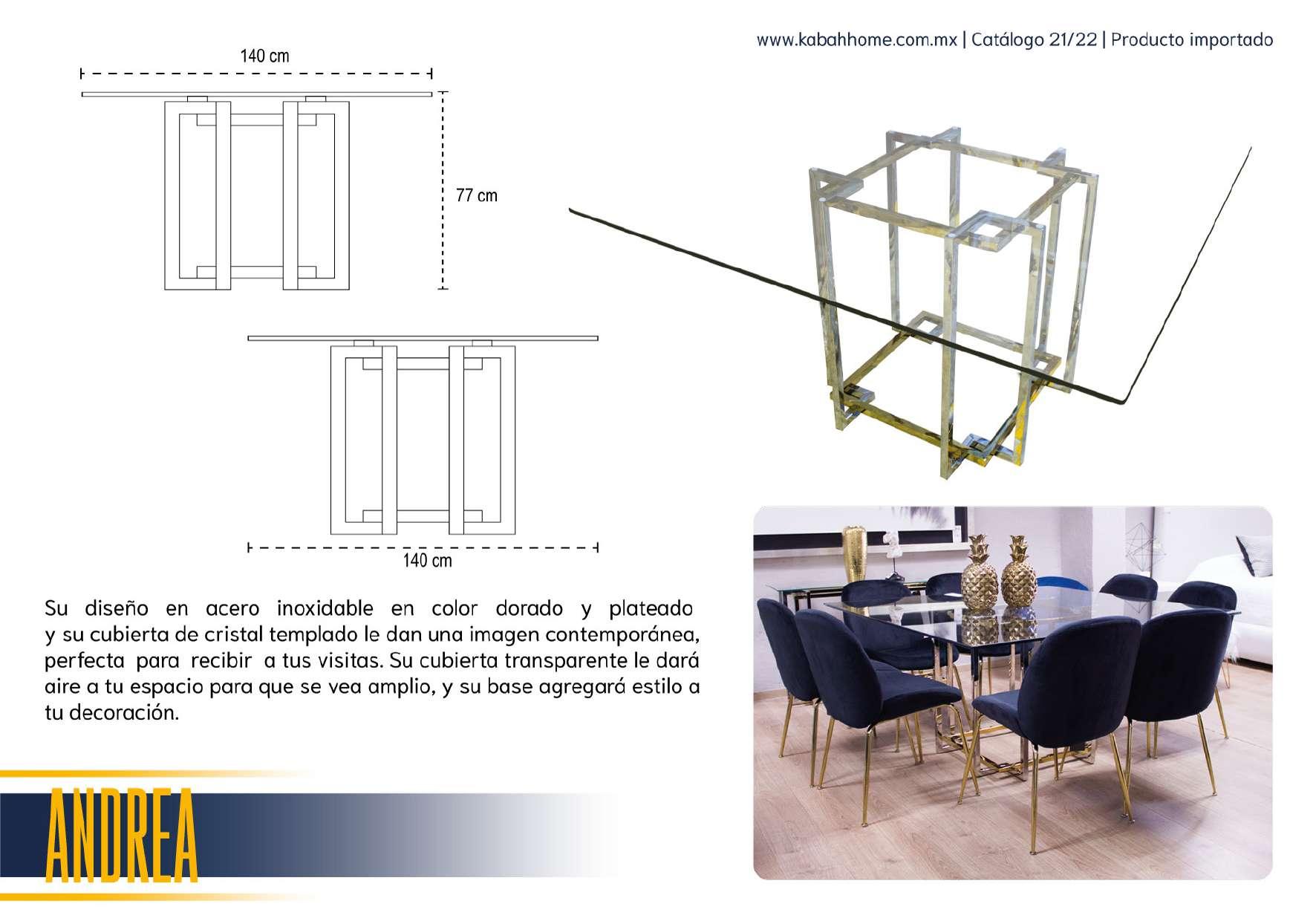 www.kabahhome.com.mx | Catálogo 21/22 | Producto importado

140 cm

77 cm

140 cm

Su diseño en acero inoxidable en color dorado y plateado y su cubierta de cristal templado le dan una imagen contemporánea, perfecta para recibir a tus visitas. Su cubierta transparente le dará aire a tu espacio para que se vea amplio, y su base agregará estilo a tu decoración.

ANDREA