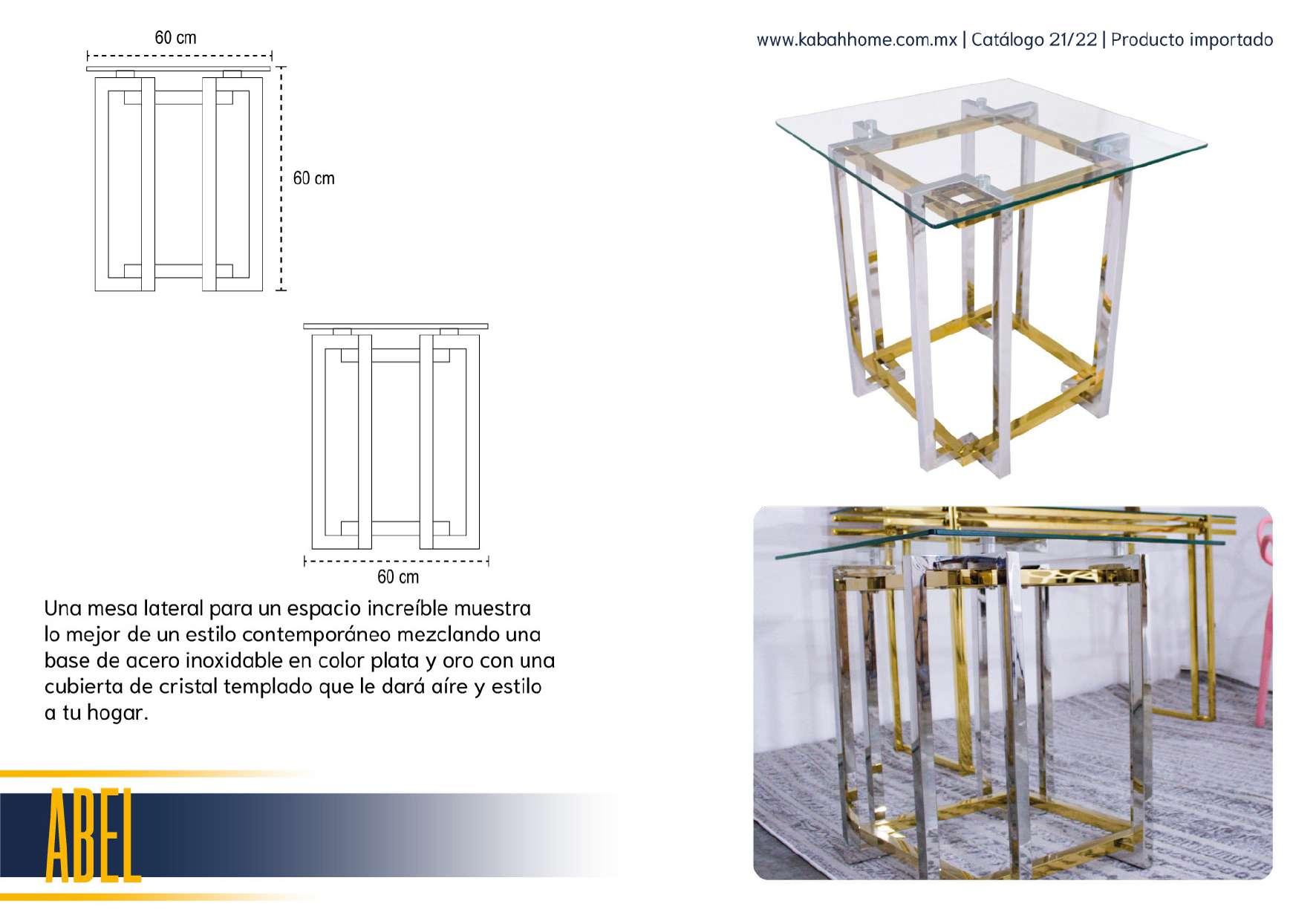 www.kabahhome.com.mx | Catálogo 21/22 | Producto importado

60 cm

60 cm

60 cm

Una mesa lateral para un espacio increíble muestra lo mejor de un estilo contemporáneo mezclando una base de acero inoxidable en color plata y oro con una cubierta de cristal templado que le dará aíre y estilo a tu hogar.

ABEL