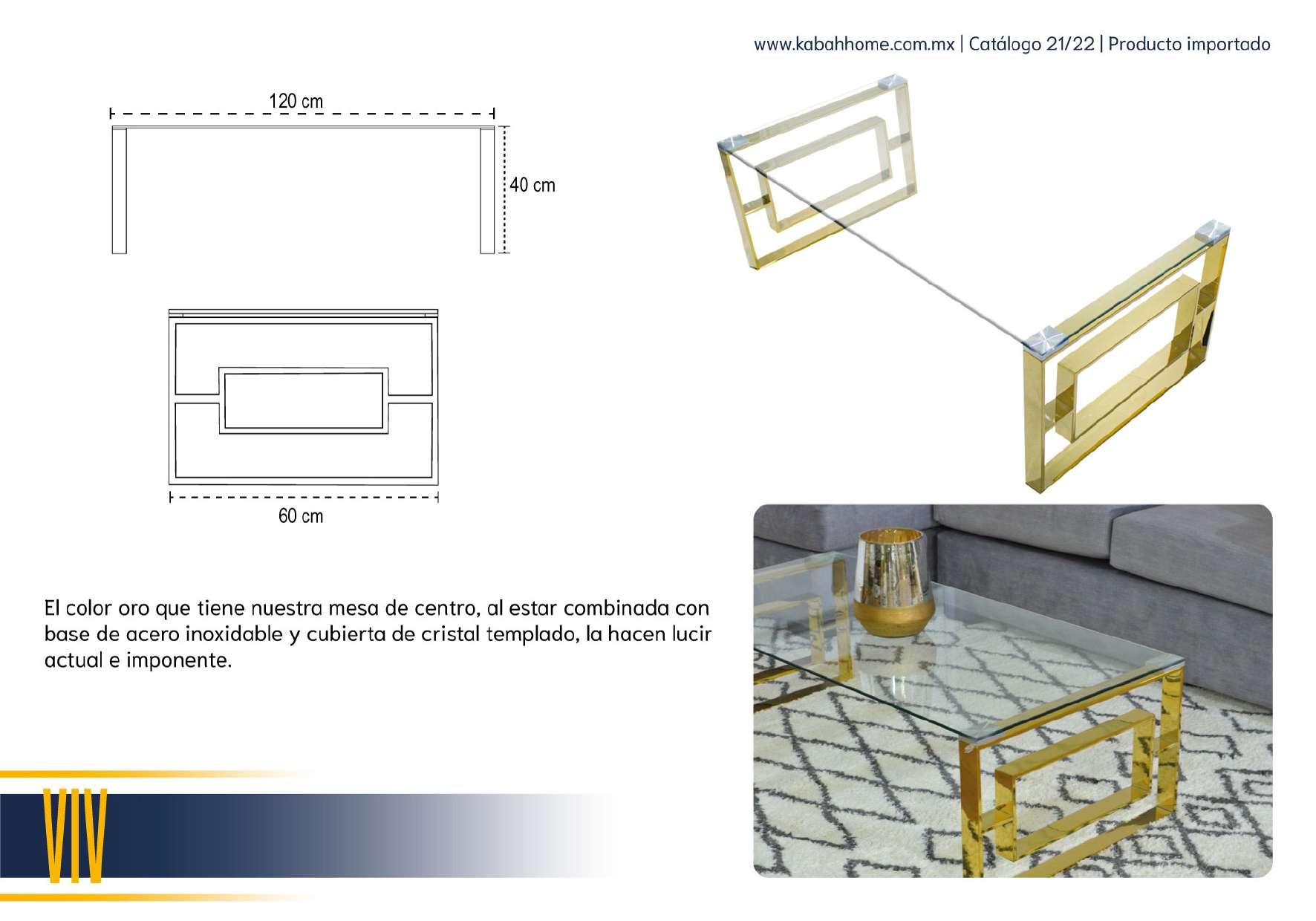 www.kabahhome.com.mx | Catálogo 21/22 | Producto importado

120 cm

40 cm

60 cm

El color oro que tiene nuestra mesa de centro, al estar combinada con base de acero inoxidable y cubierta de cristal templado, la hacen lucir actual e imponente.

VIV