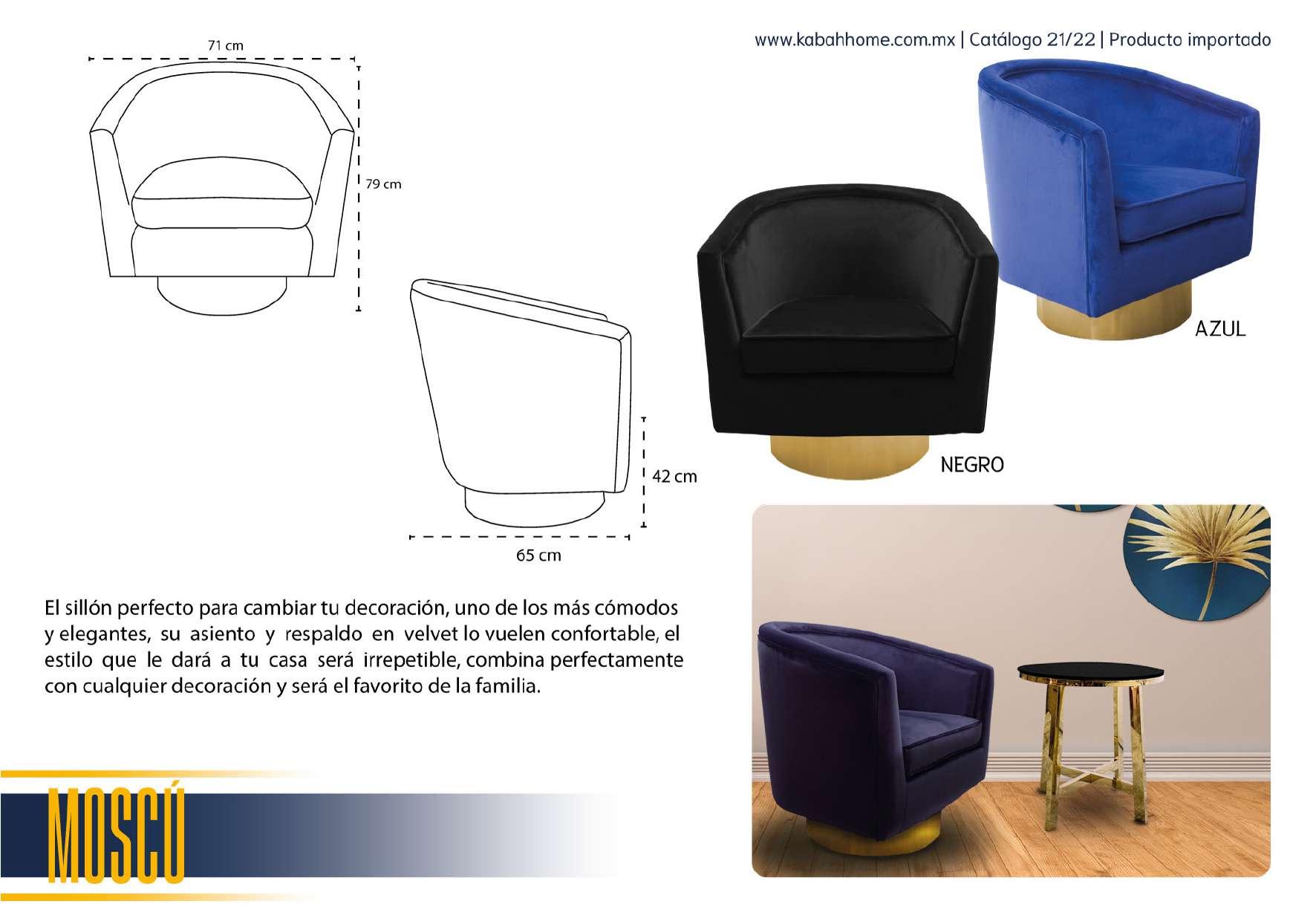 www.kabahhome.com.mx | Catálogo 21/22 | Producto importado

71 cm

79 cm

42 cm

65 cm

AZUL

NEGRO

El sillón perfecto para cambiar tu decoración, uno de los más cómodos y elegantes, su asiento y respaldo en velvet lo vuelen confortable, el estilo que le dará a tu casa será irrepetible, combina perfectamente con cualquier decoración y será el favorito de la familia.

MOSCÚ