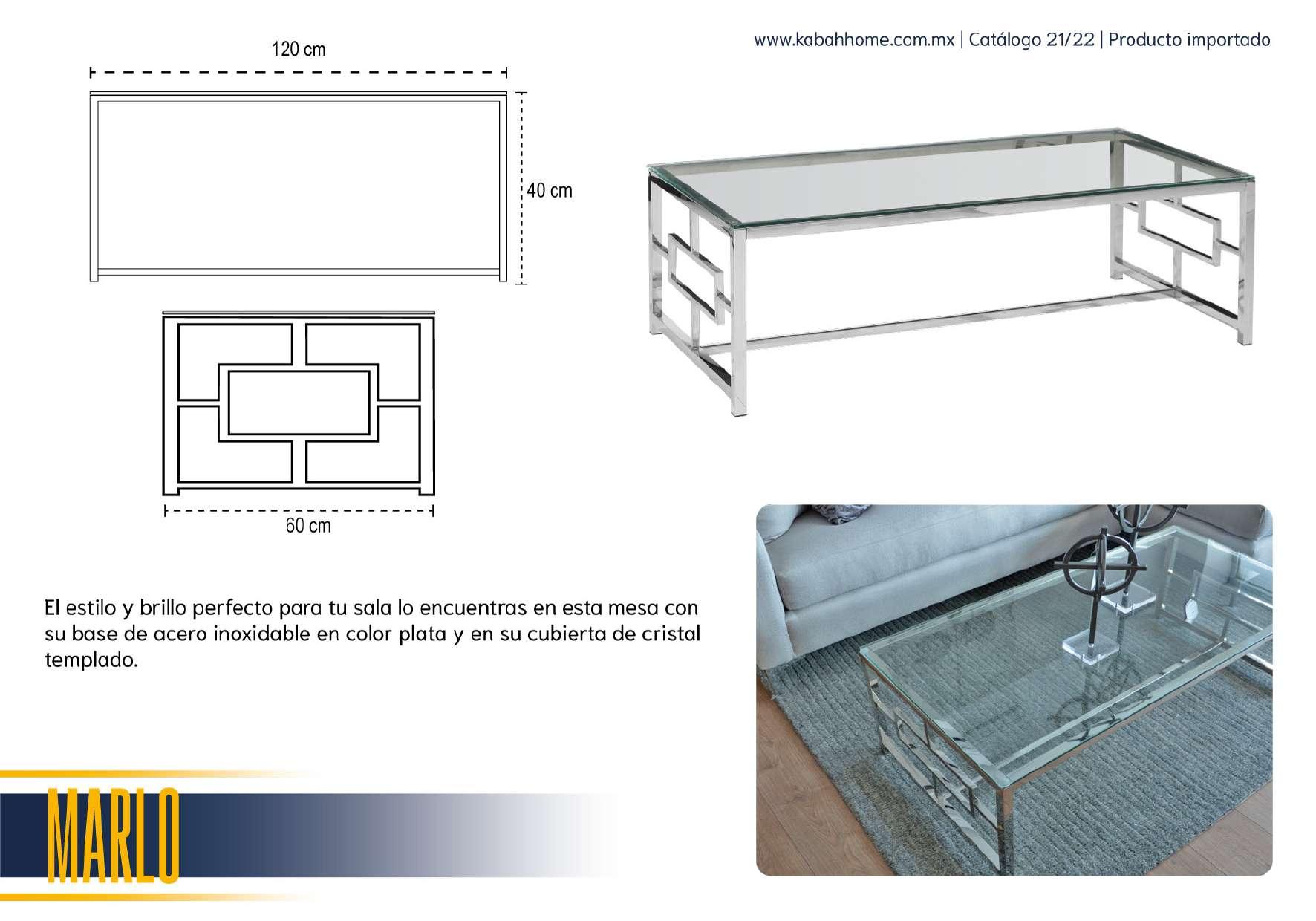 www.kabahhome.com.mx | Catálogo 21/22 | Producto importado

120 cm

40 cm

60 cm

El estilo y brillo perfecto para tu sala lo encuentras en esta mesa con su base de acero inoxidable en color plata y en su cubierta de cristal templado.

MARLO