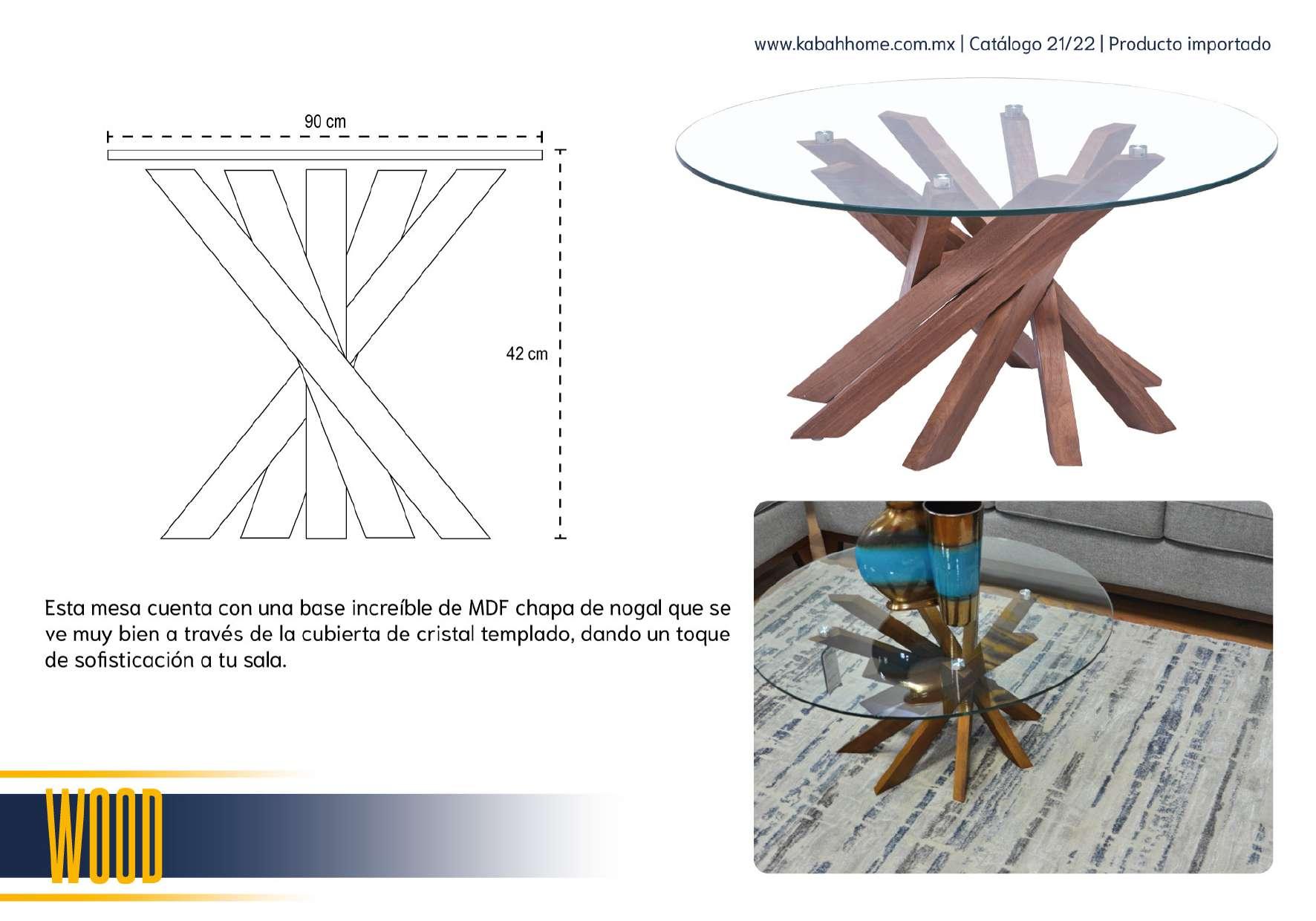 www.kabahhome.com.mx | Catálogo 21/22 | Producto importado

90 cm

42 cm

Esta mesa cuenta con una base increíble de MDF chapa de nogal que se ve muy bien a través de la cubierta de cristal templado, dando un toque de sofisticación a tu sala.

WOOD