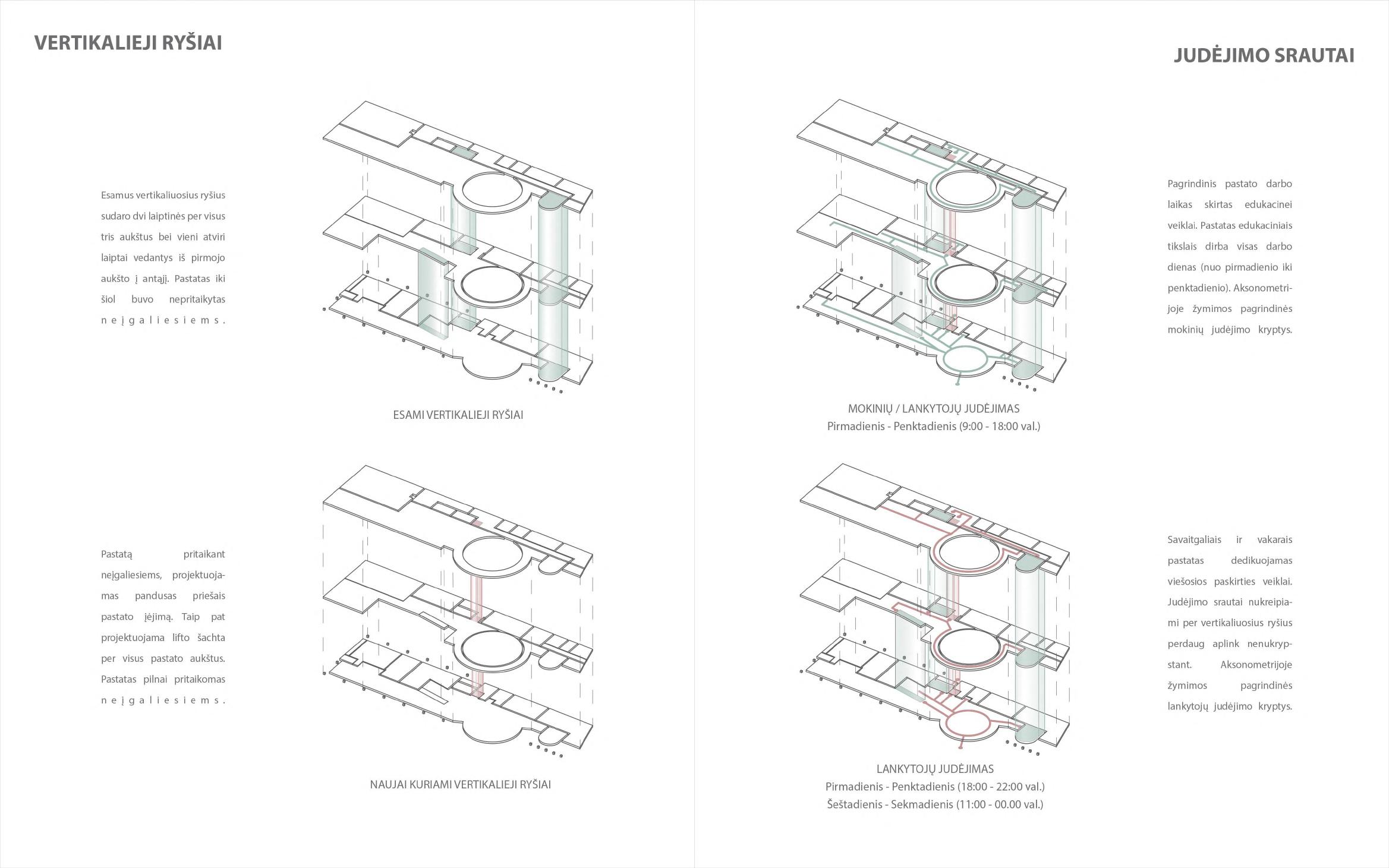 VERTIKALIEJI RYŠIAI

Esamus vertikaliuosius ryšius sudaro dvi laiptinės per visus tris aukštus bei vieni atviri laiptai vedantys iš pirmojo aukšto į antąjį. Pastatas iki šiol buvo nepritaikytas neįgaliesiems.

ESAMI VERTIKALIEJI RYŠIAI

Pastatą pritaikant neįgaliesiems, projektuojamas pandusas priešais pastato įėjimą. Taip pat projektuojama lifto šachta per visus pastato aukštus. Pastatas pilnai pritaikomas neįgaliesiems.

NAUJAI KURIAMI VERTIKALIEJI RYŠIAI

JUDĖJIMO SRAUTAI

Pagrindinis pastato darbo laikas skirtas edukacinei veiklai. Pastatas edukaciniais tikslais dirba visas darbo dienas (nuo pirmadienio iki penktadienio). Aksonometrijoje žymimos pagrindinės mokinių judėjimo kryptys.

MOKINIŲ / LANKYTOJŲ JUDĖJIMAS
Pirmadienis - Penktadienis (9:00 - 18:00 val.)

Savaitgaliais ir vakarais pastatas dedikuojamas viešosios paskirties veiklai. Judėjimo srautai nukreipiami per vertikaliuosius ryšius perdaug aplink nenukrypstant. Aksonometrijoje žymimos pagrindinės lankytojų judėjimo kryptys.

LANKYTOJŲ JUDĖJIMAS
Pirmadienis - Penktadienis (18:00 - 22:00 val.)
Šeštadienis - Sekmadienis (11:00 - 00.00 val.)