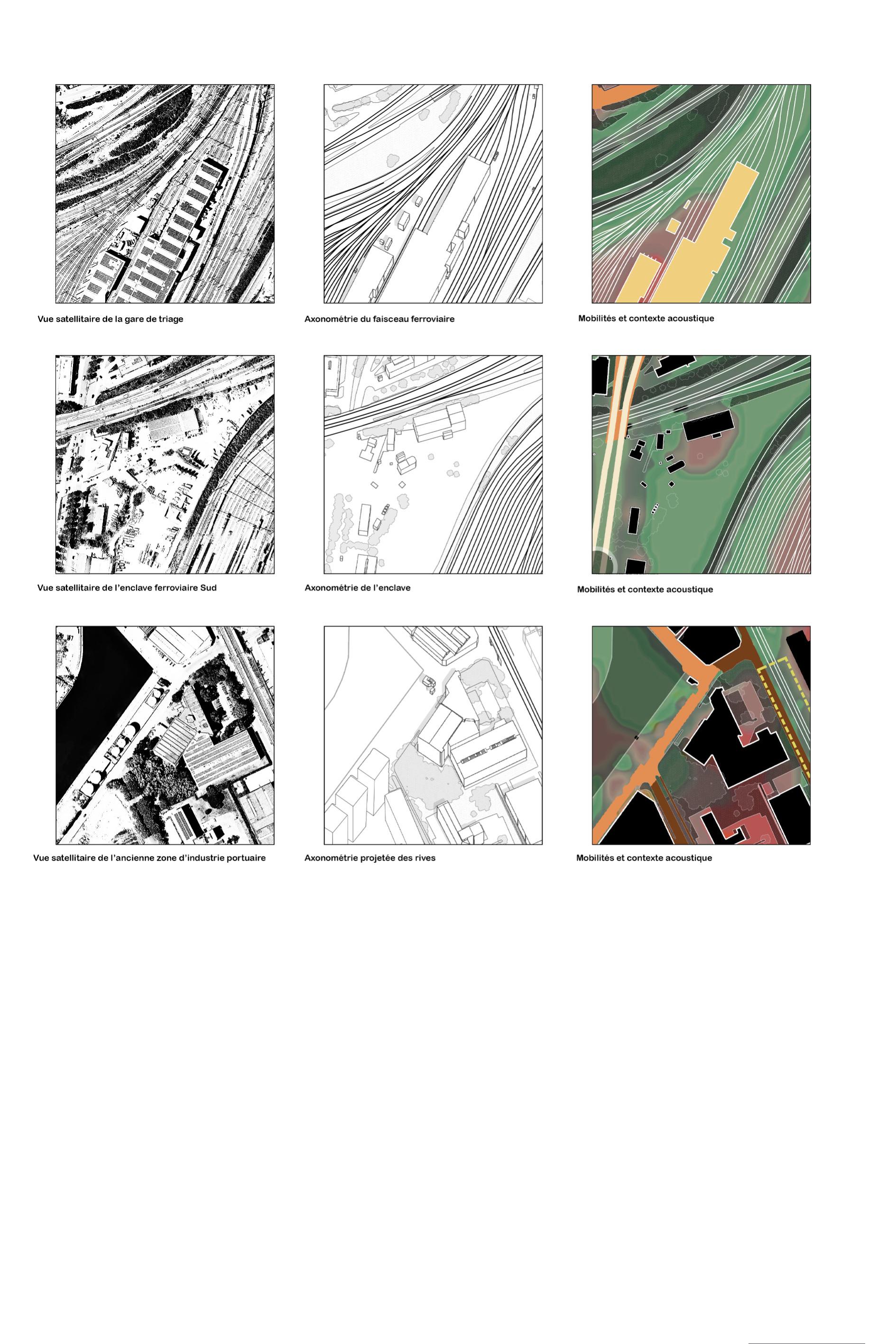 Vue satellitaire de la gare de triage

Axonométrie du faisceau ferroviaire

Mobilités et contexte acoustique

Vue satellitaire de l'enclave ferroviaire Sud

Axonométrie de l'enclave

Mobilités et contexte acoustique

Vue satellitaire de l'ancienne zone d'industrie portuaire

Axonométrie projetée des rives

Mobilités et contexte acoustique